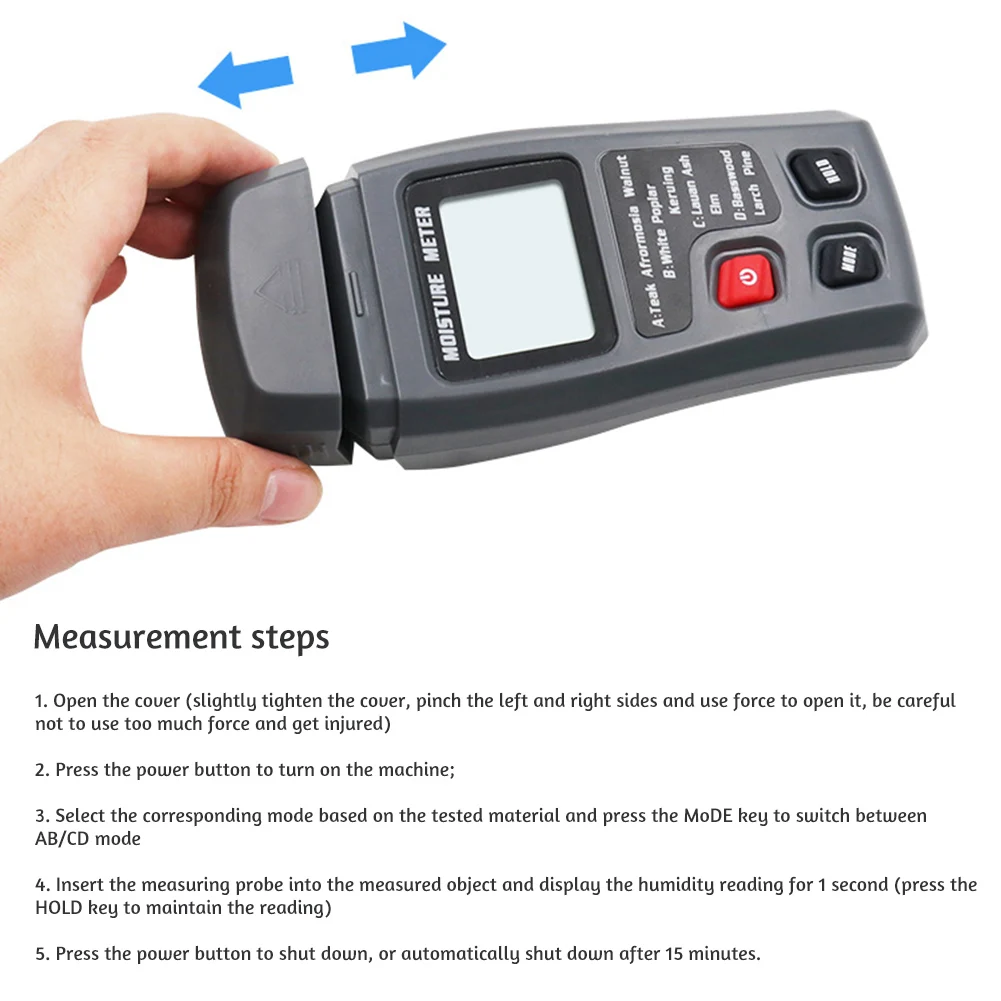 MOISTURE METER

A:Teak Afrormosia Walnut
B:White Poplar Keruing
C:Lauan Ash Elm
D:Basswood Larch Pine

HOLD

MODE

Measurement steps

1. Open the cover (slightly tighten the cover, pinch the left and right sides and use force to open it, be careful not to use too much force and get injured)

2. Press the power button to turn on the machine;

3. Select the corresponding mode based on the tested material and press the MoDE key to switch between AB/CD mode

4. Insert the measuring probe into the measured object and display the humidity reading for 1 second (press the HOLD key to maintain the reading)

5. Press the power button to shut down, or automatically shut down after 15 minutes.