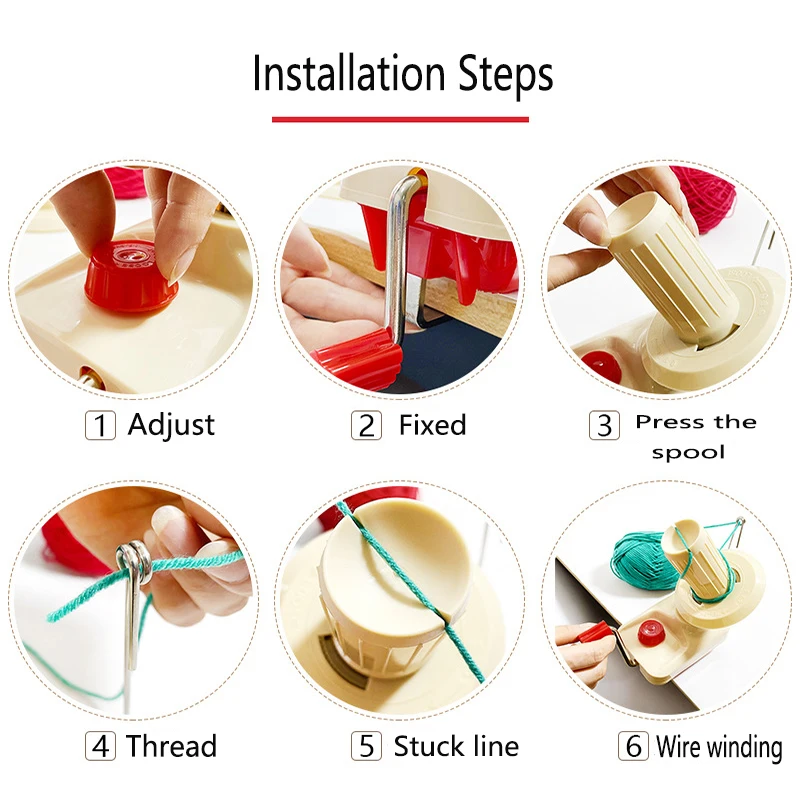 Installation Steps

1 Adjust

2 Fixed

3 Press the spool

4 Thread

5 Stuck line

6 Wire winding