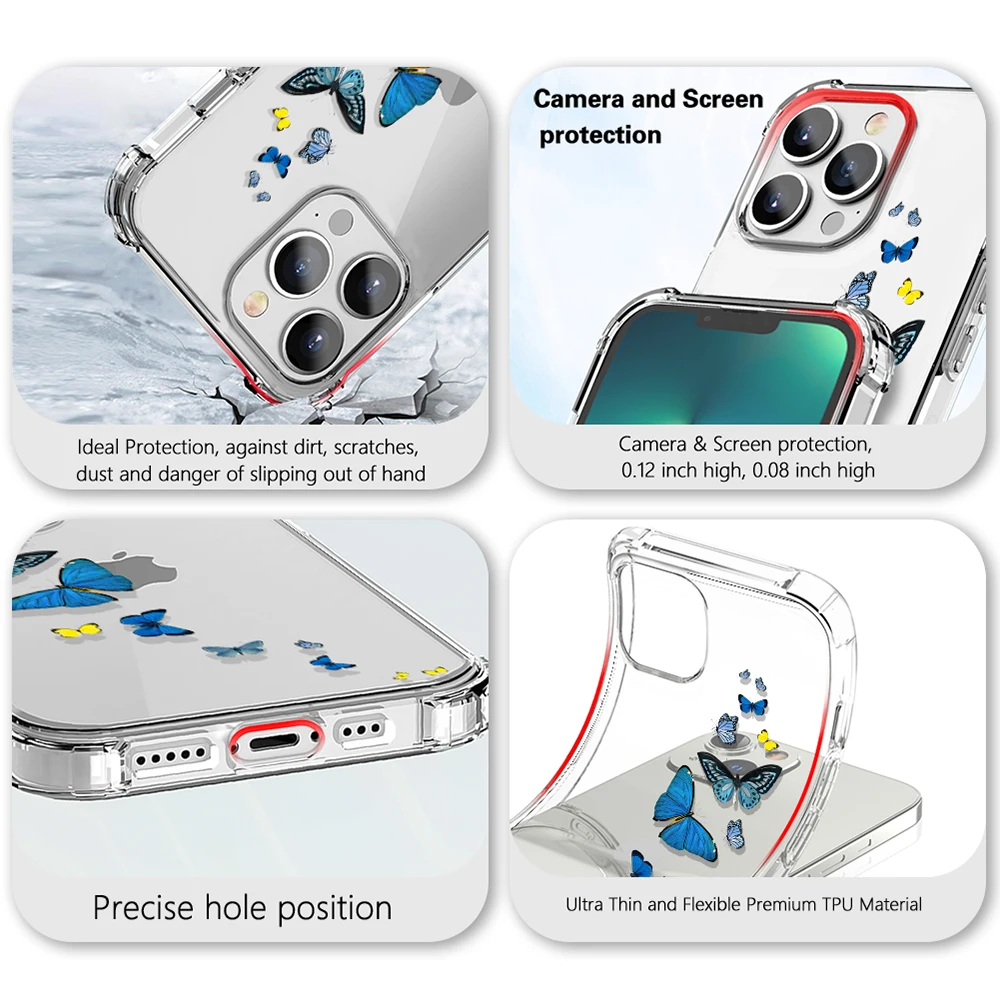 Ideal Protection, against dirt, scratches, dust and danger of slipping out of hand

Camera and Screen protection

Camera & Screen protection, 0.12 inch high, 0.08 inch high

Precise hole position

Ultra Thin and Flexible Premium TPU Material