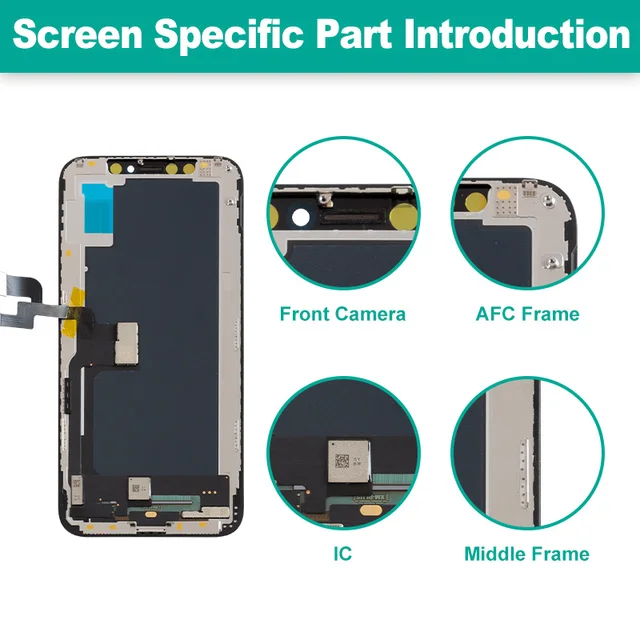 Screen Specific Part Introduction

Front Camera

AFC Frame

IC

Middle Frame