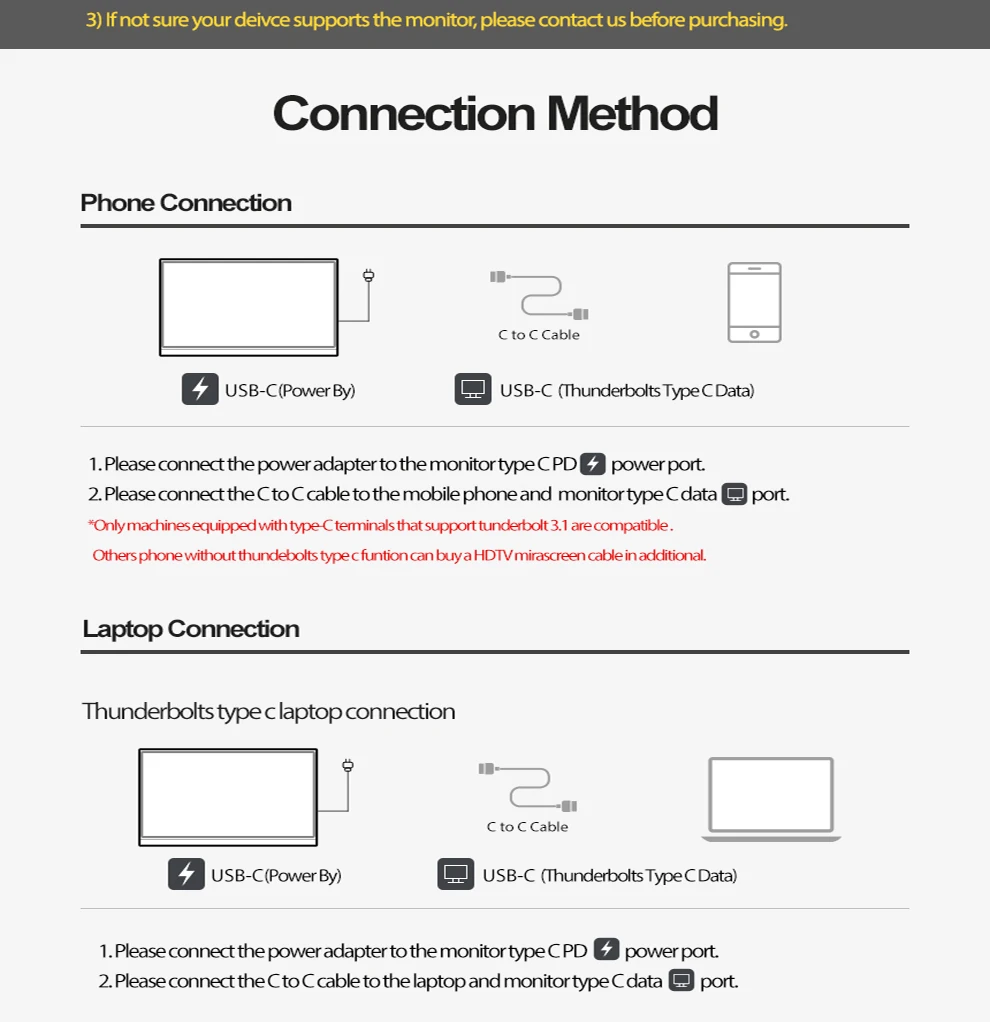 3) If not sure your deivce supports the monitor, please contact us before purchasing.

Connection Method

Phone Connection

C to C Cable

USB-C(Power By)

USB-C (Thunderbolts Type C Data)

1. Please connect the power adapter to the monitor type C PD power port.

2. Please connect the C to C cable to the mobile phone and monitor type C data port.

*Only machines equipped with type-C terminals that support tunderbolt 3.1 are compatible .

Others phone without thundebolts type c funtion can buy a HDTV mirascreen cable in additional.

Laptop Connection

Thunderbolts type c laptop connection

C to C Cable

USB-C(Power By)

USB-C (Thunderbolts Type C Data)

1. Please connect the power adapter to the monitor type C PD power port.

2. Please connect the C to C cable to the laptop and monitor type C data port.