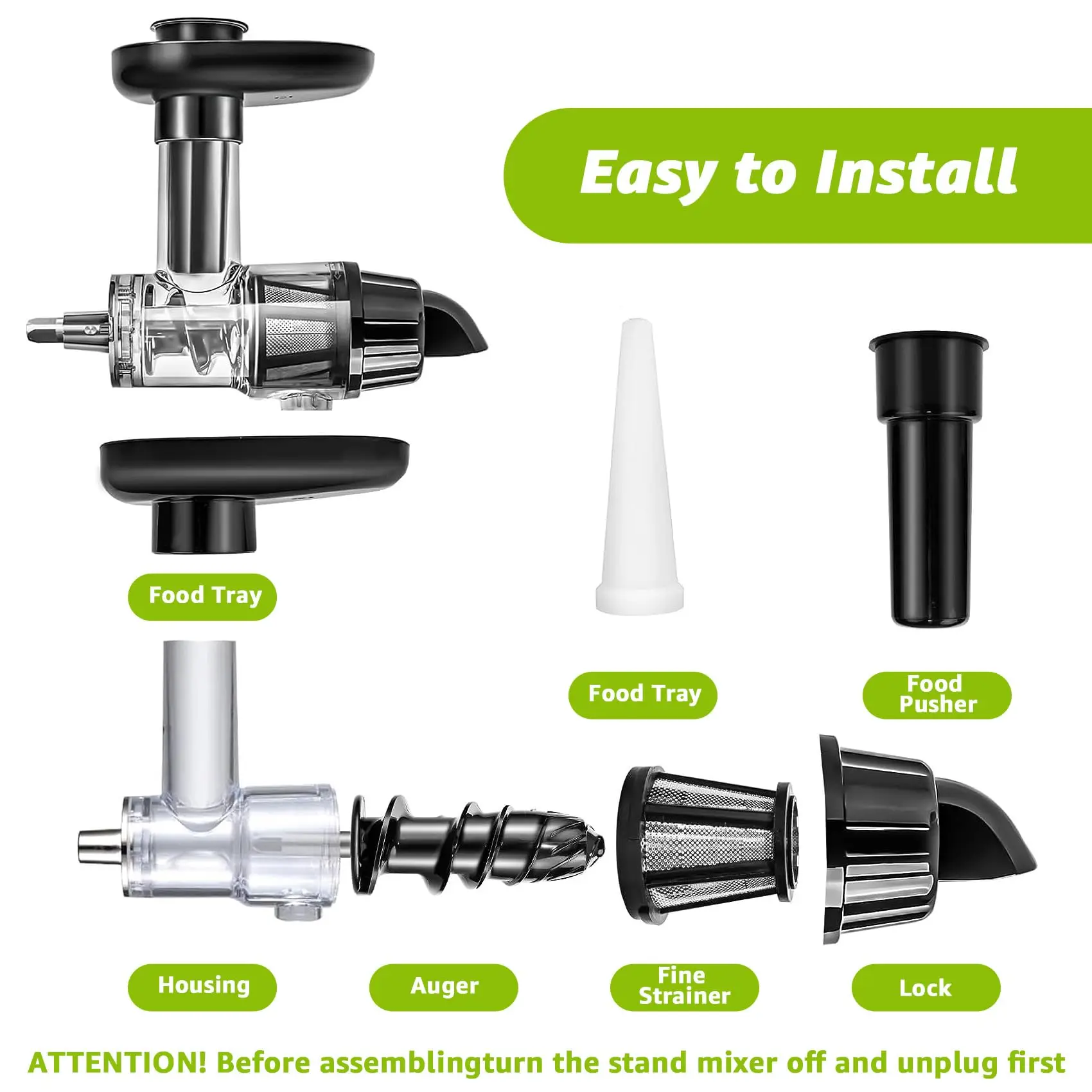 Easy to Install

Food Tray

Food Tray

Food Pusher

Housing

Auger

Fine Strainer

Lock

ATTENTION! Before assemblingturn the stand mixer off and unplug first