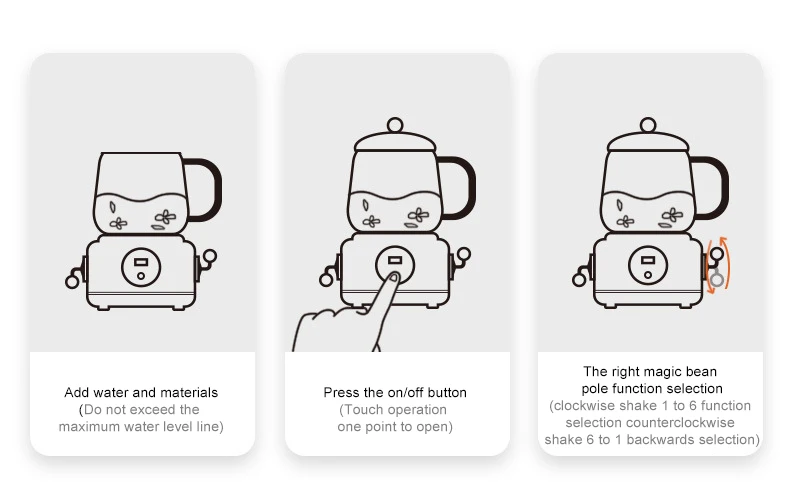 Add water and materials
(Do not exceed the maximum water level line)

Press the on/off button
(Touch operation one point to open)

The right magic bean pole function selection
(clockwise shake 1 to 6 function selection counterclockwise shake 6 to 1 backwards selection)