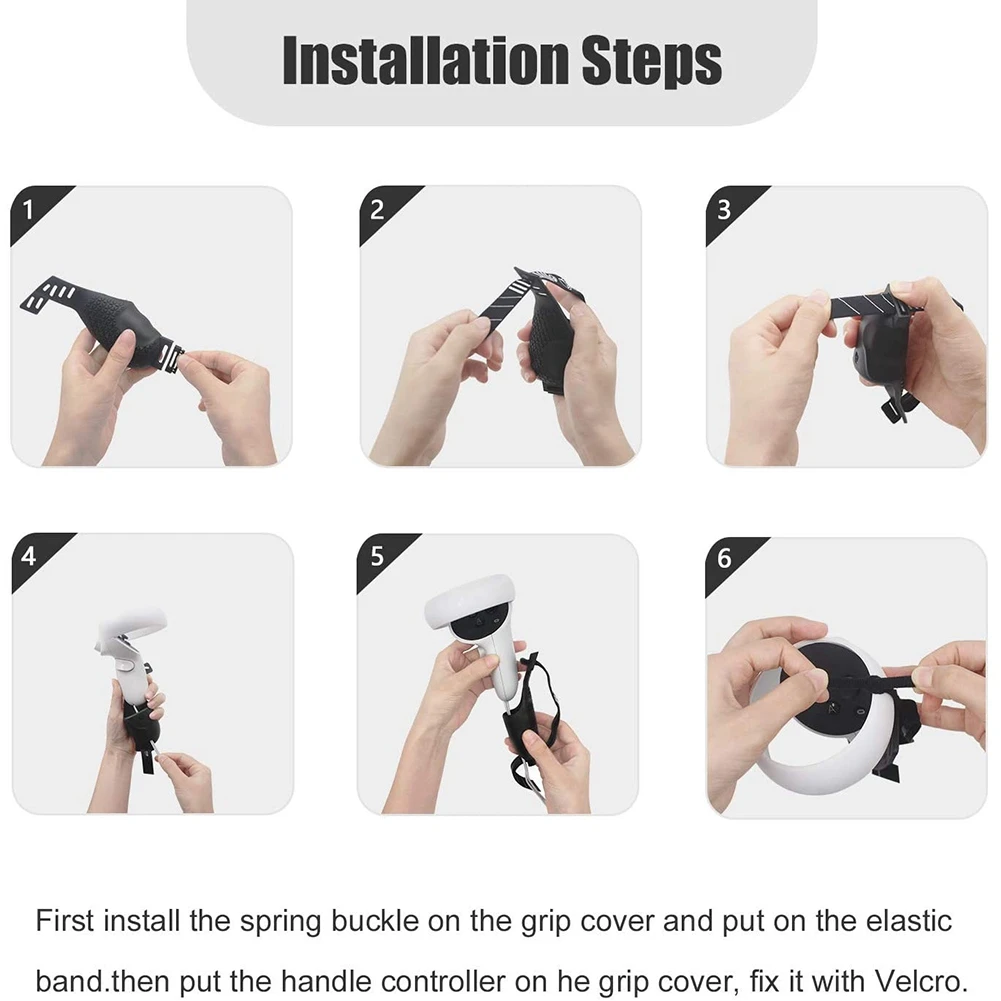 Installation Steps

1

2

3

4

5

6

First install the spring buckle on the grip cover and put on the elastic band.then put the handle controller on he grip cover, fix it with Velcro.