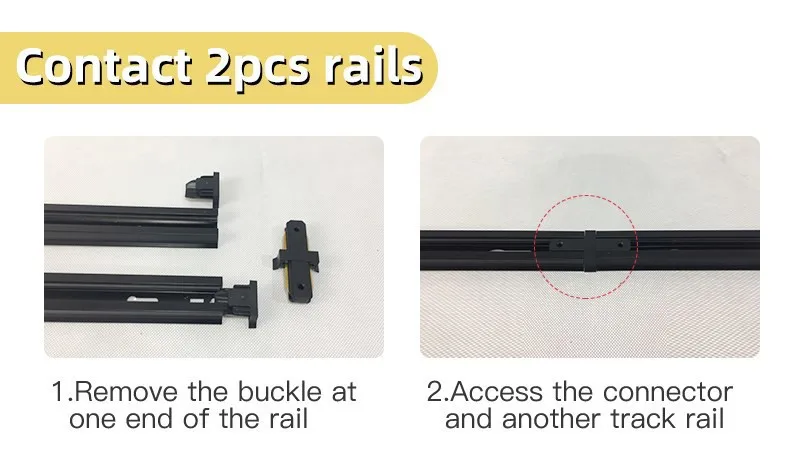 Contact 2pcs rails

1.Remove the buckle at one end of the rail

2.Access the connector and another track rail