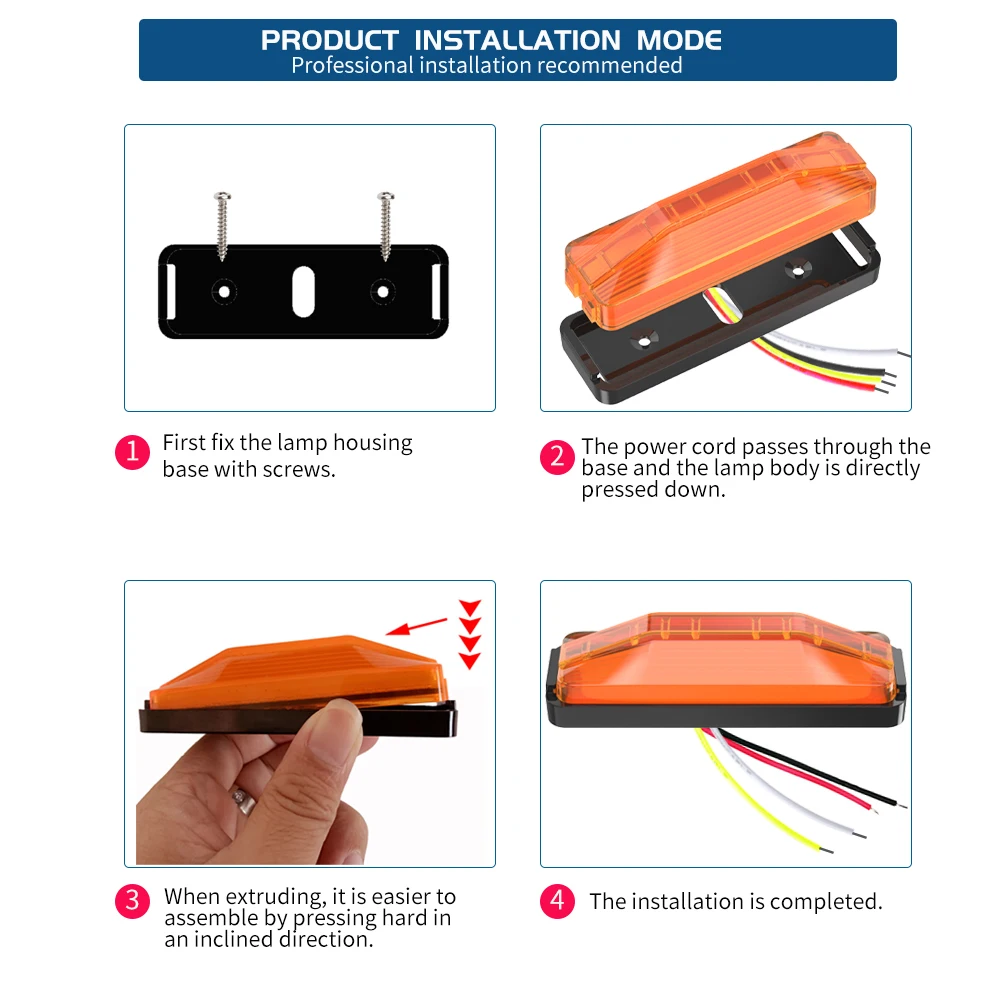 PRODUCT INSTALLATION MODE
Professional installation recommended

1 First fix the lamp housing base with screws.

2 The power cord passes through the base and the lamp body is directly pressed down.

3 When extruding, it is easier to assemble by pressing hard in an inclined direction.

4 The installation is completed.