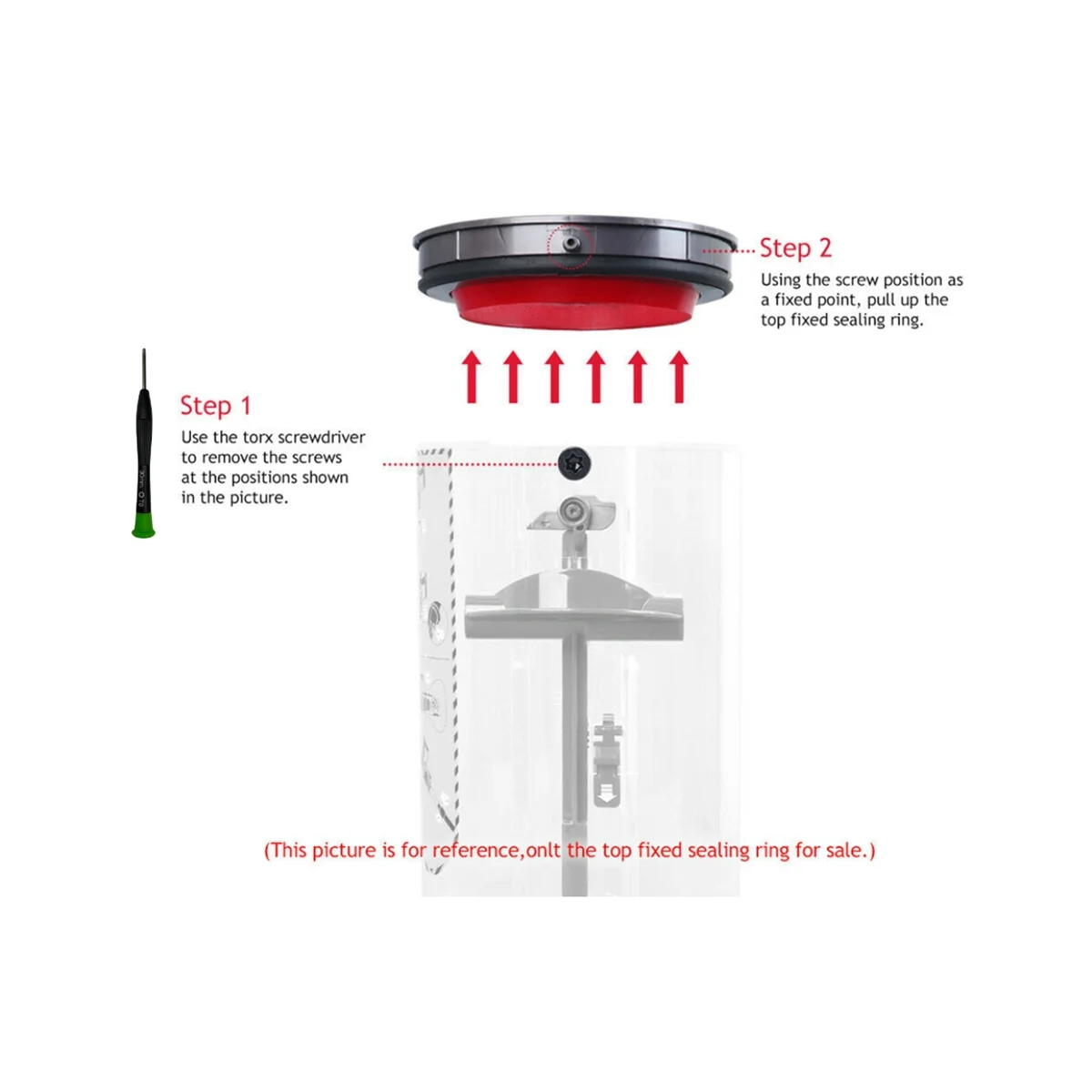 Step 2
Using the screw position as a fixed point, pull up the top fixed sealing ring.

Step 1
Use the torx screwdriver to remove the screws at the positions shown in the picture.

(This picture is for reference,onlt the top fixed sealing ring for sale.)