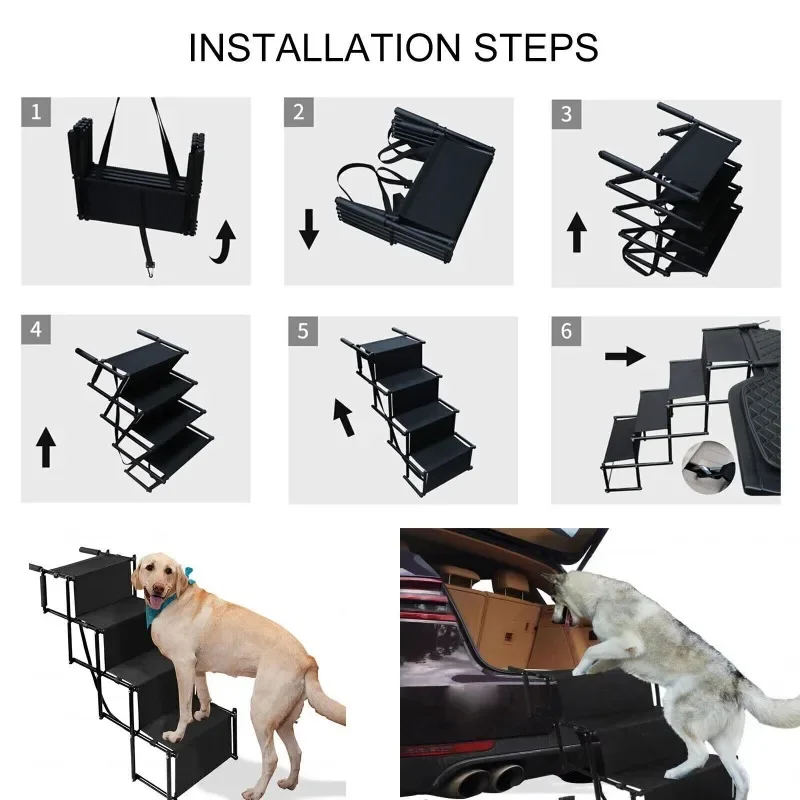 INSTALLATION STEPS

1

2

3

4

5

6