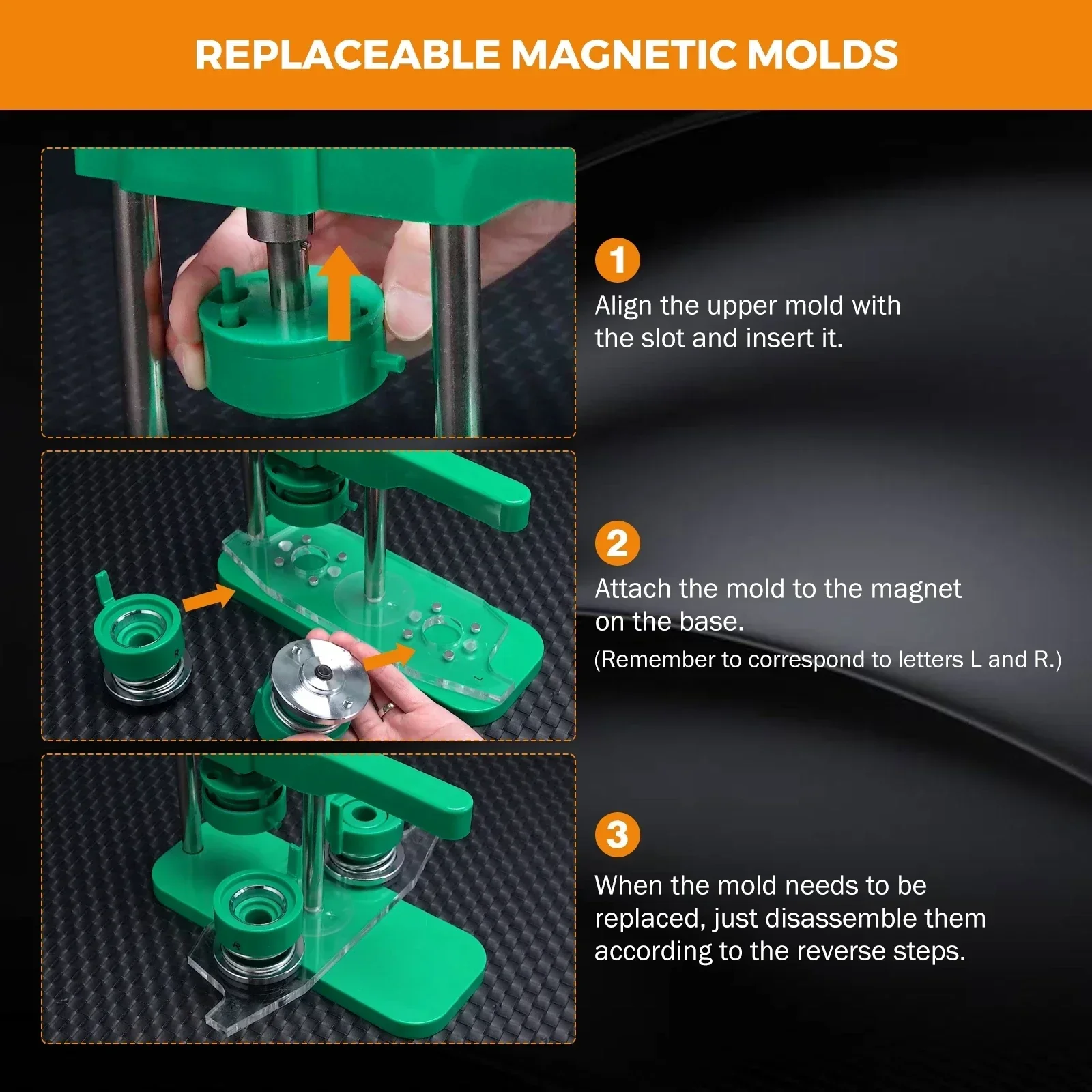 REPLACEABLE MAGNETIC MOLDS

1
Align the upper mold with the slot and insert it.

2
Attach the mold to the magnet on the base.
(Remember to correspond to letters L and R.)

3
When the mold needs to be replaced, just disassemble them according to the reverse steps.