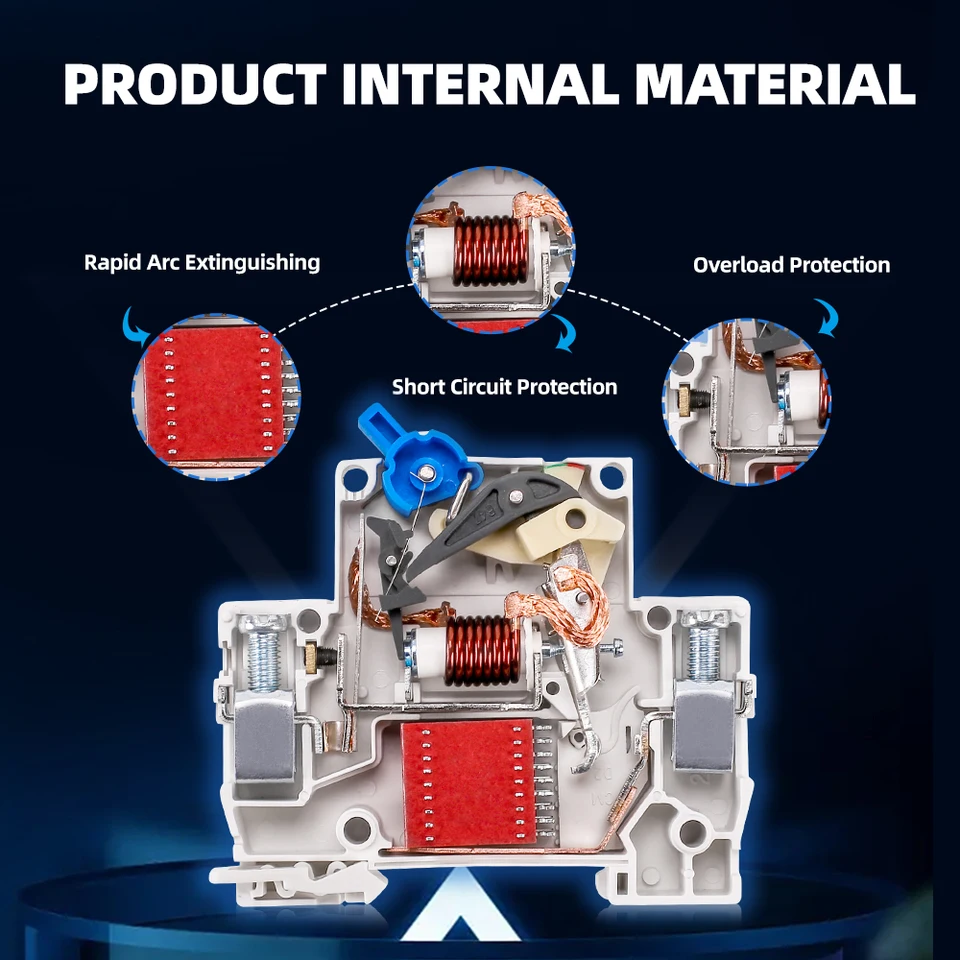 PRODUCT INTERNAL MATERIAL

Rapid Arc Extinguishing

Overload Protection

Short Circuit Protection