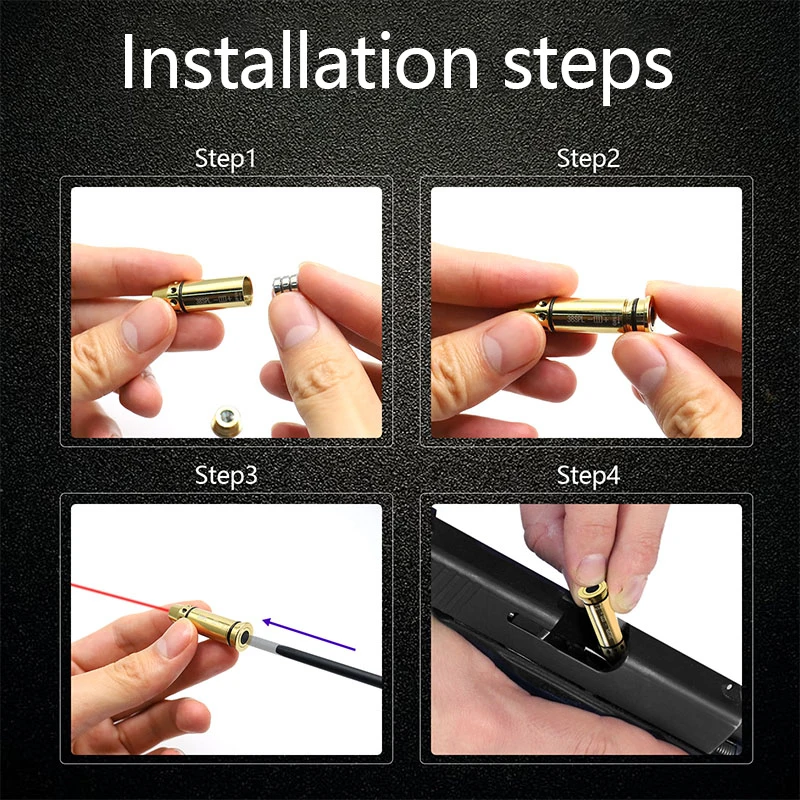 Installation steps

Step1

Step2

Step3

Step4