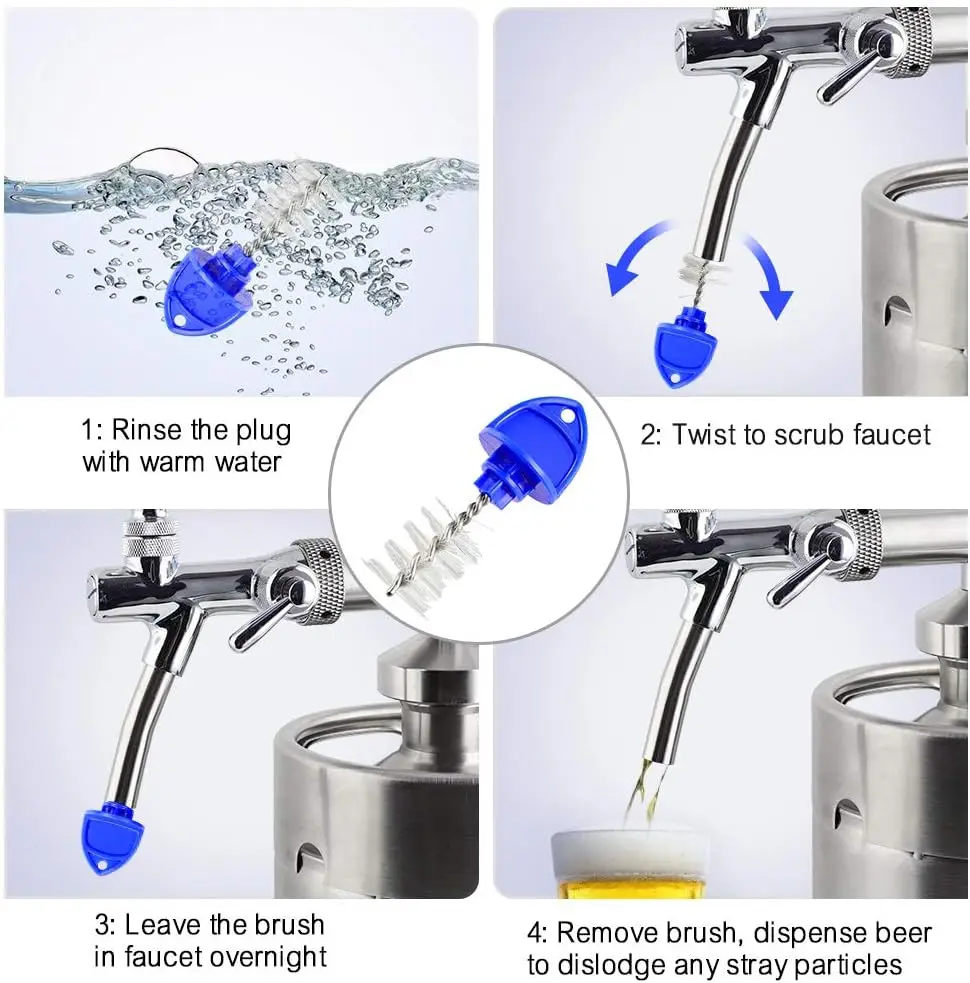 1: Rinse the plug with warm water

2: Twist to scrub faucet

3: Leave the brush in faucet overnight

4: Remove brush, dispense beer to dislodge any stray particles