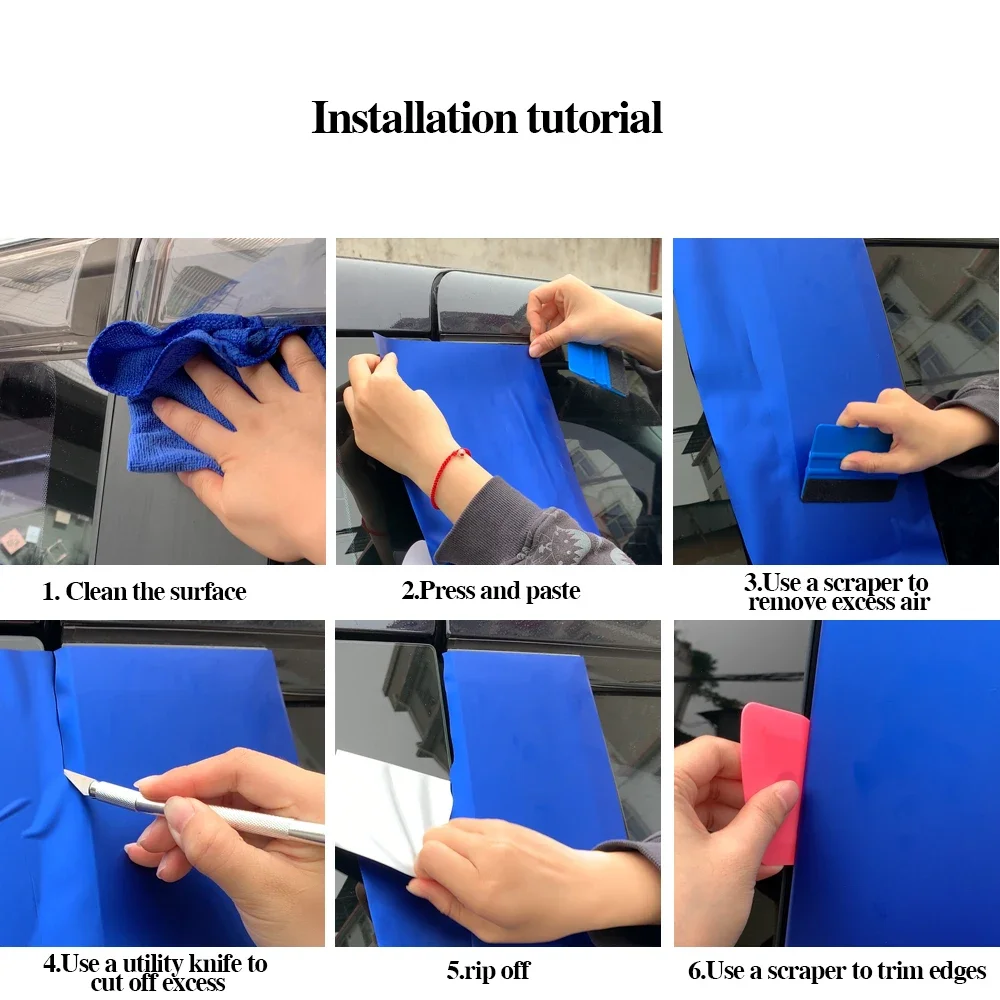 Installation tutorial

1. Clean the surface

2.Press and paste

3.Use a scraper to remove excess air

4.Use a utility knife to cut off excess

5.rip off

6.Use a scraper to trim edges