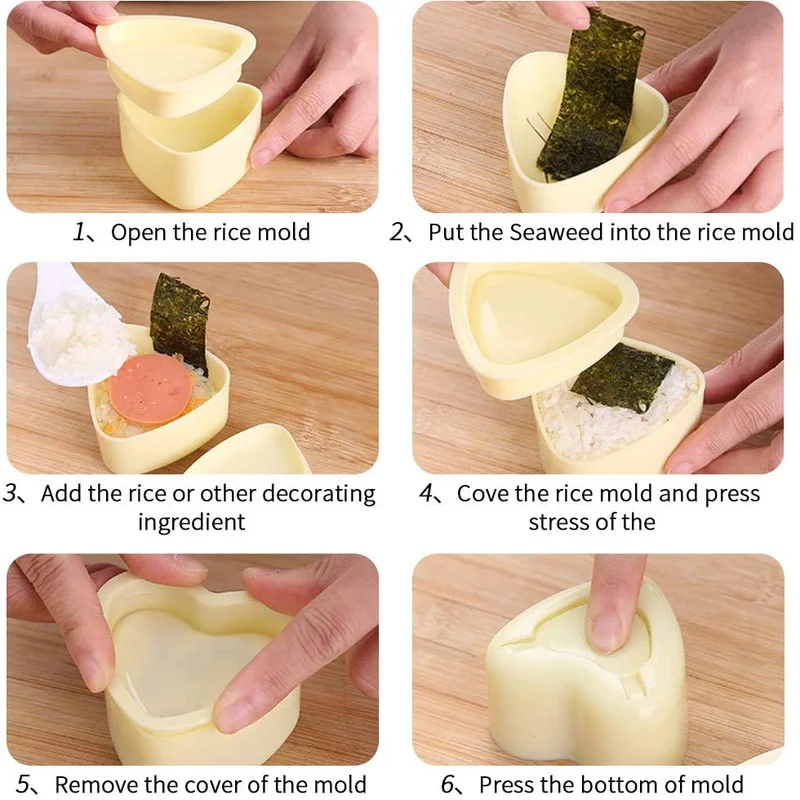 1、Open the rice mold

2、Put the Seaweed into the rice mold

3、Add the rice or other decorating ingredient

4、Cove the rice mold and press stress of the

5、Remove the cover of the mold

6、Press the bottom of mold