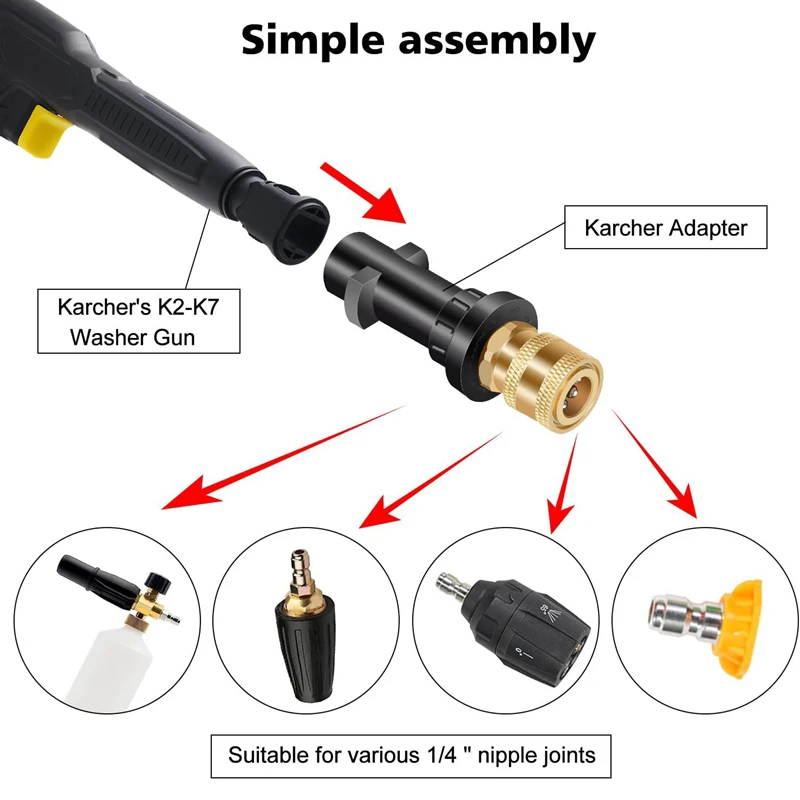 Simple assembly

Karcher Adapter

Karcher's K2-K7 Washer Gun

Suitable for various 1/4 " nipple joints