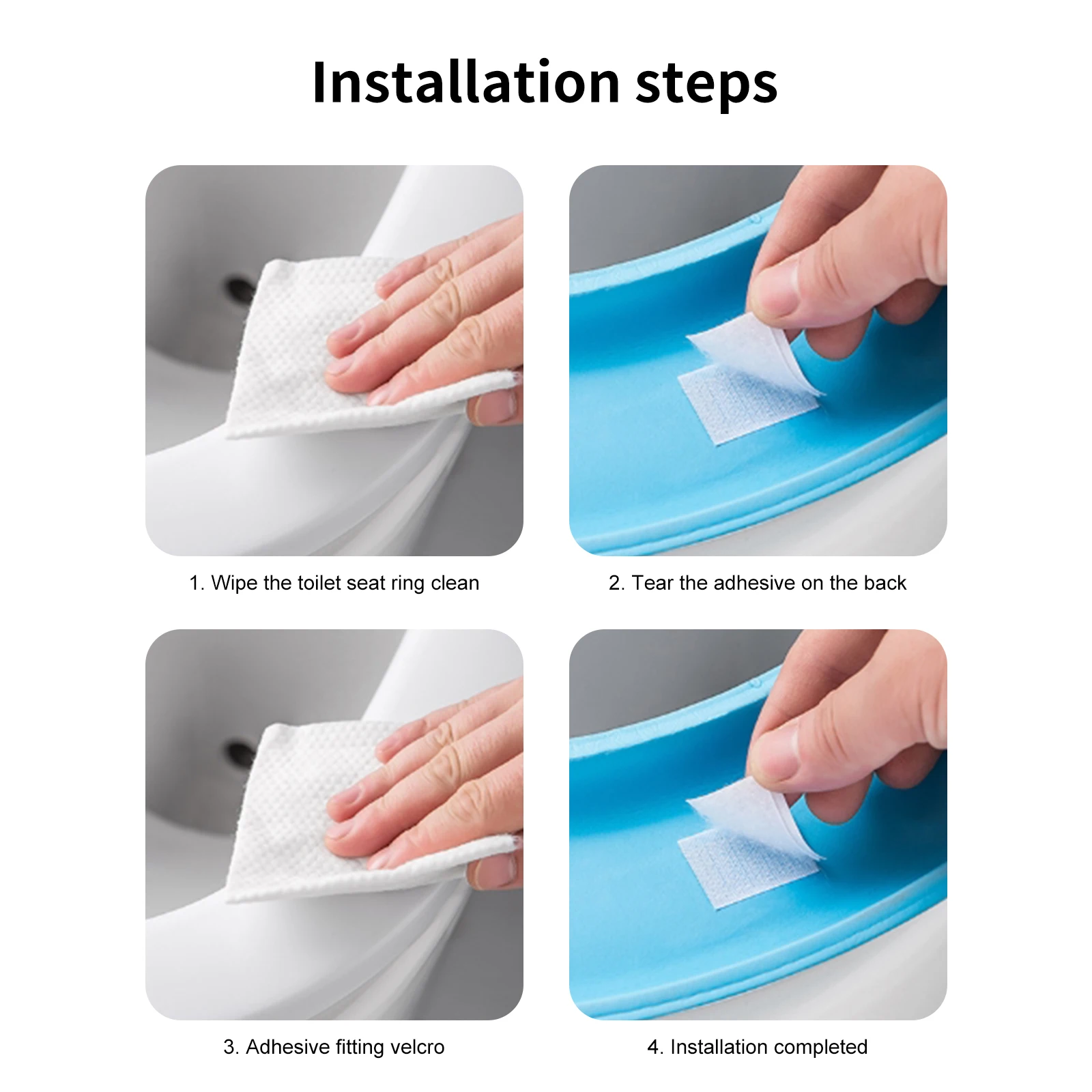 Installation steps

1. Wipe the toilet seat ring clean

2. Tear the adhesive on the back

3. Adhesive fitting velcro

4. Installation completed