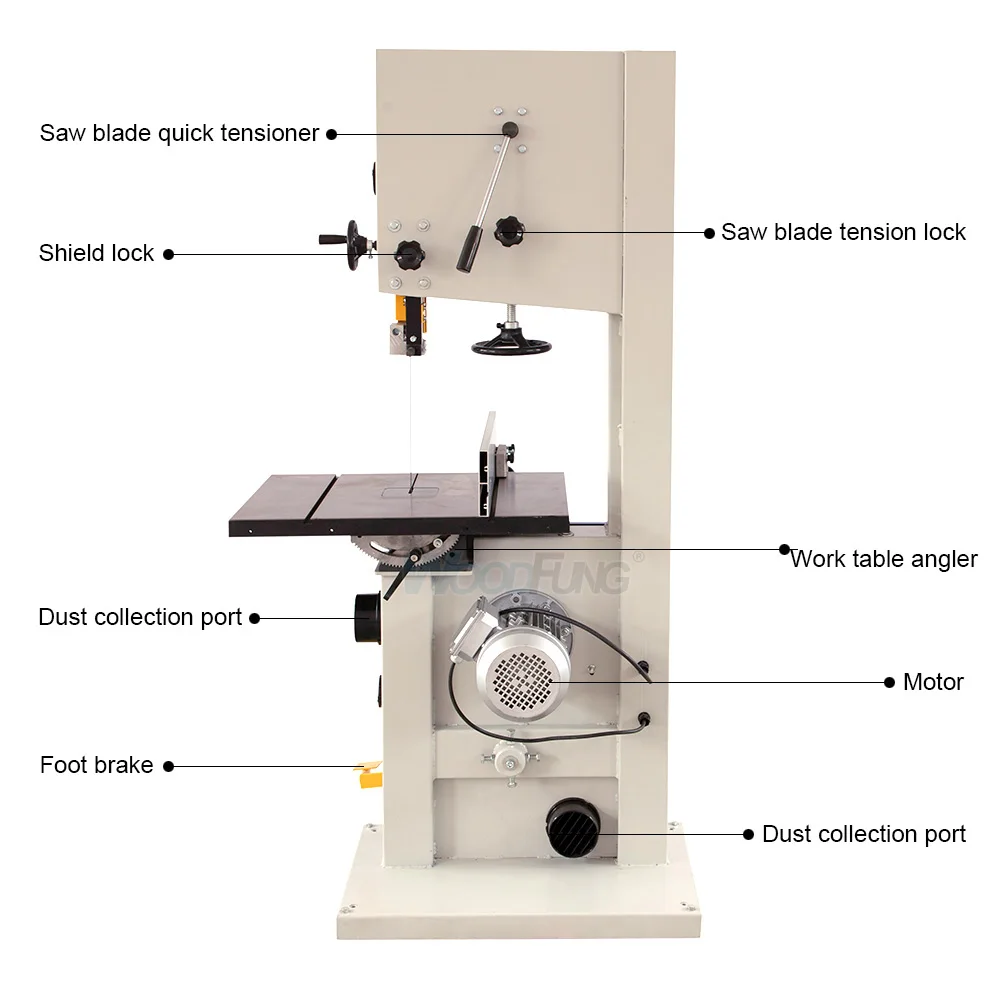 Saw blade quick tensioner

Shield lock

Saw blade tension lock

Work table angler

WOODFUNG®

Dust collection port

Motor

Foot brake

Dust collection port