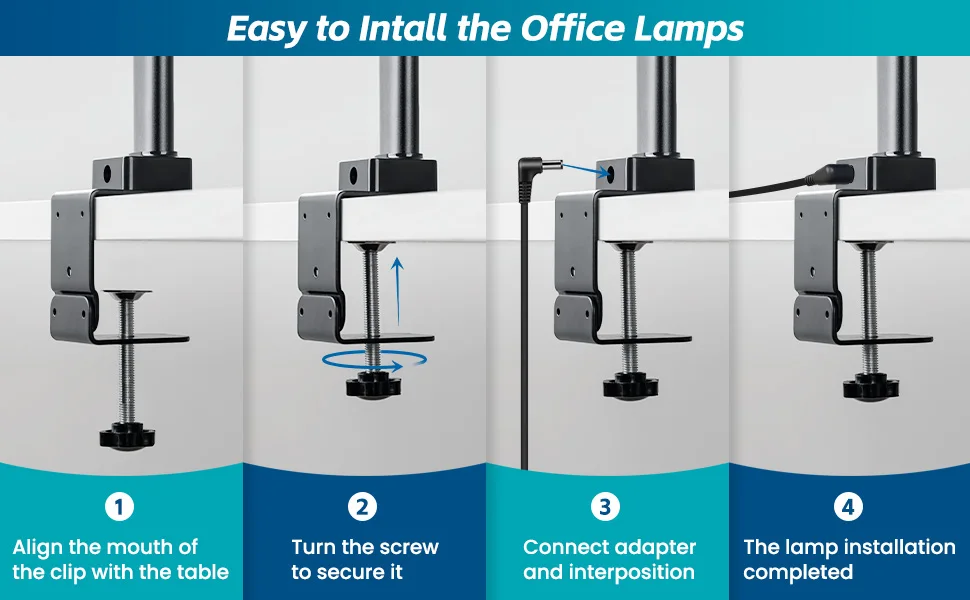 Easy to Intall the Office Lamps

1
Align the mouth of the clip with the table

2
Turn the screw to secure it

3
Connect adapter and interposition

4
The lamp installation completed