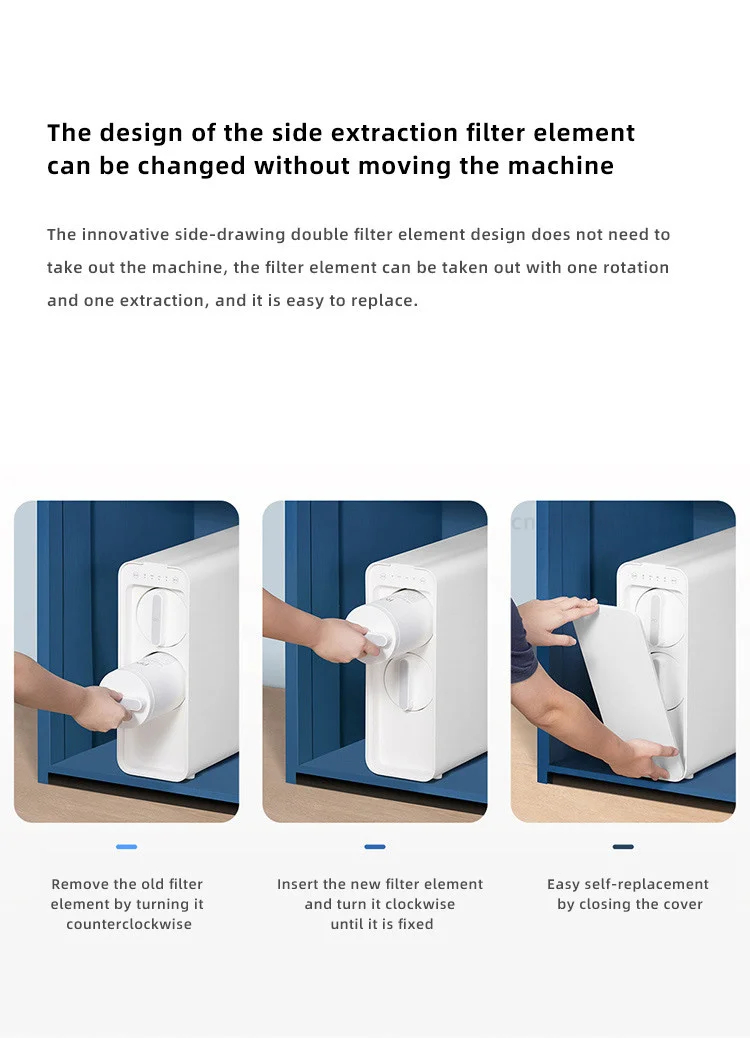 The design of the side extraction filter element can be changed without moving the machine

The innovative side-drawing double filter element design does not need to take out the machine, the filter element can be taken out with one rotation and one extraction, and it is easy to replace.

Remove the old filter element by turning it counterclockwise

Insert the new filter element and turn it clockwise until it is fixed

Easy self-replacement by closing the cover