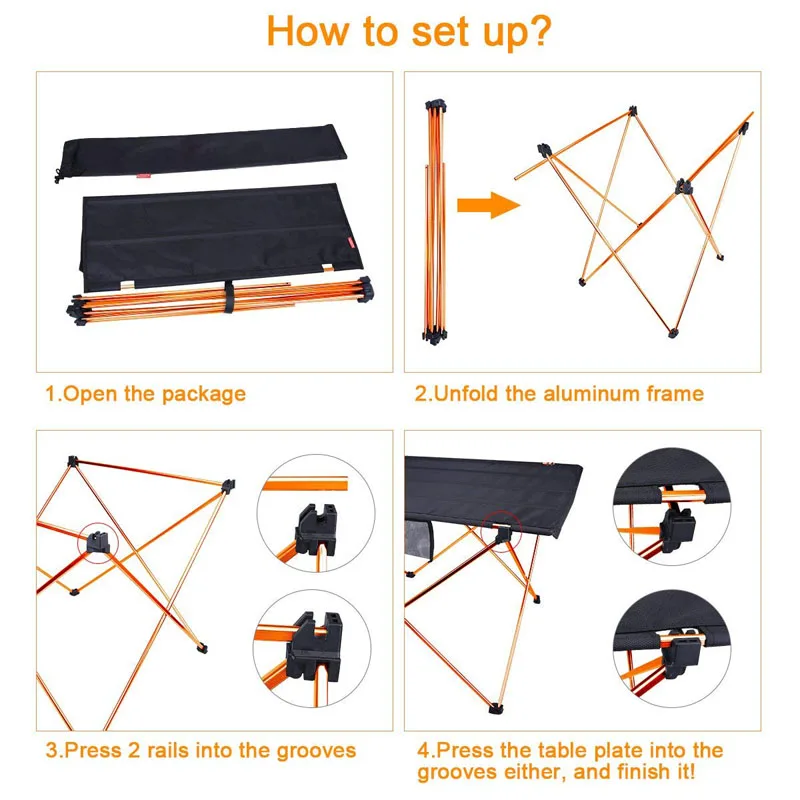 How to set up?

1.Open the package

2.Unfold the aluminum frame

3.Press 2 rails into the grooves

4.Press the table plate into the grooves either, and finish it!