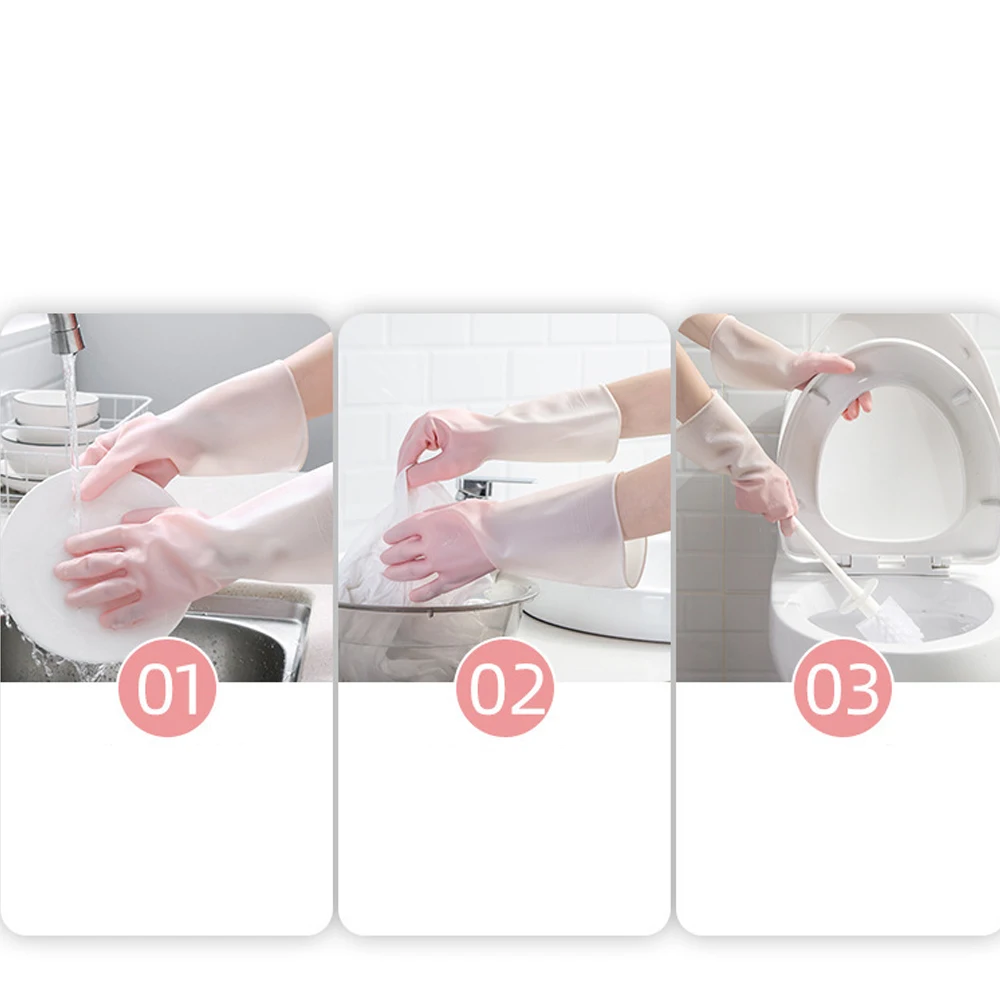 01

02

03