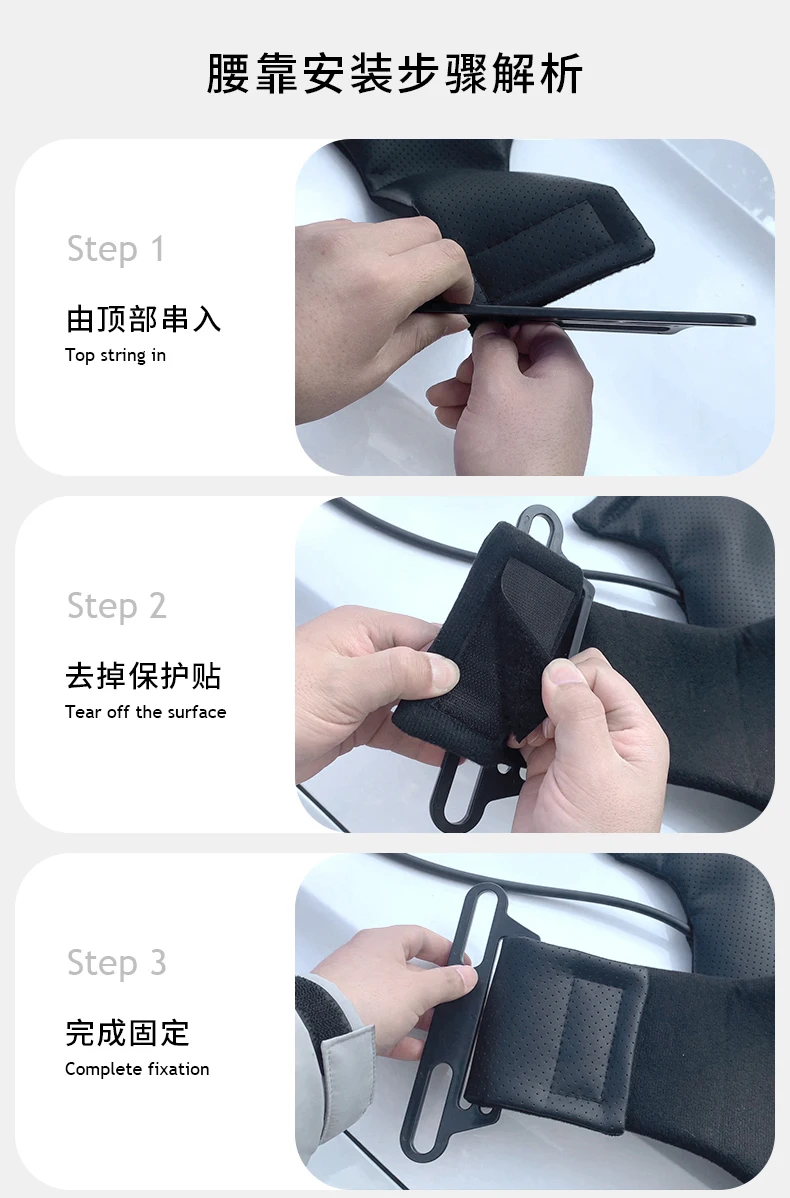 腰靠安装步骤解析

Step 1

由顶部串入

Top string in

Step 2

去掉保护贴

Tear off the surface

Step 3

完成固定

Complete fixation