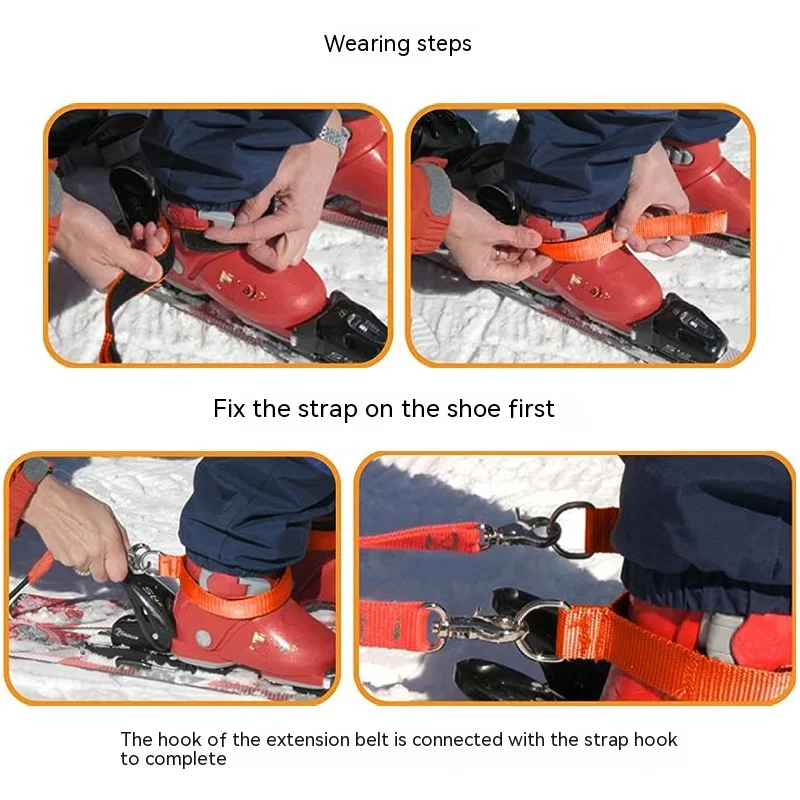 Wearing steps

Fix the strap on the shoe first

The hook of the extension belt is connected with the strap hook to complete