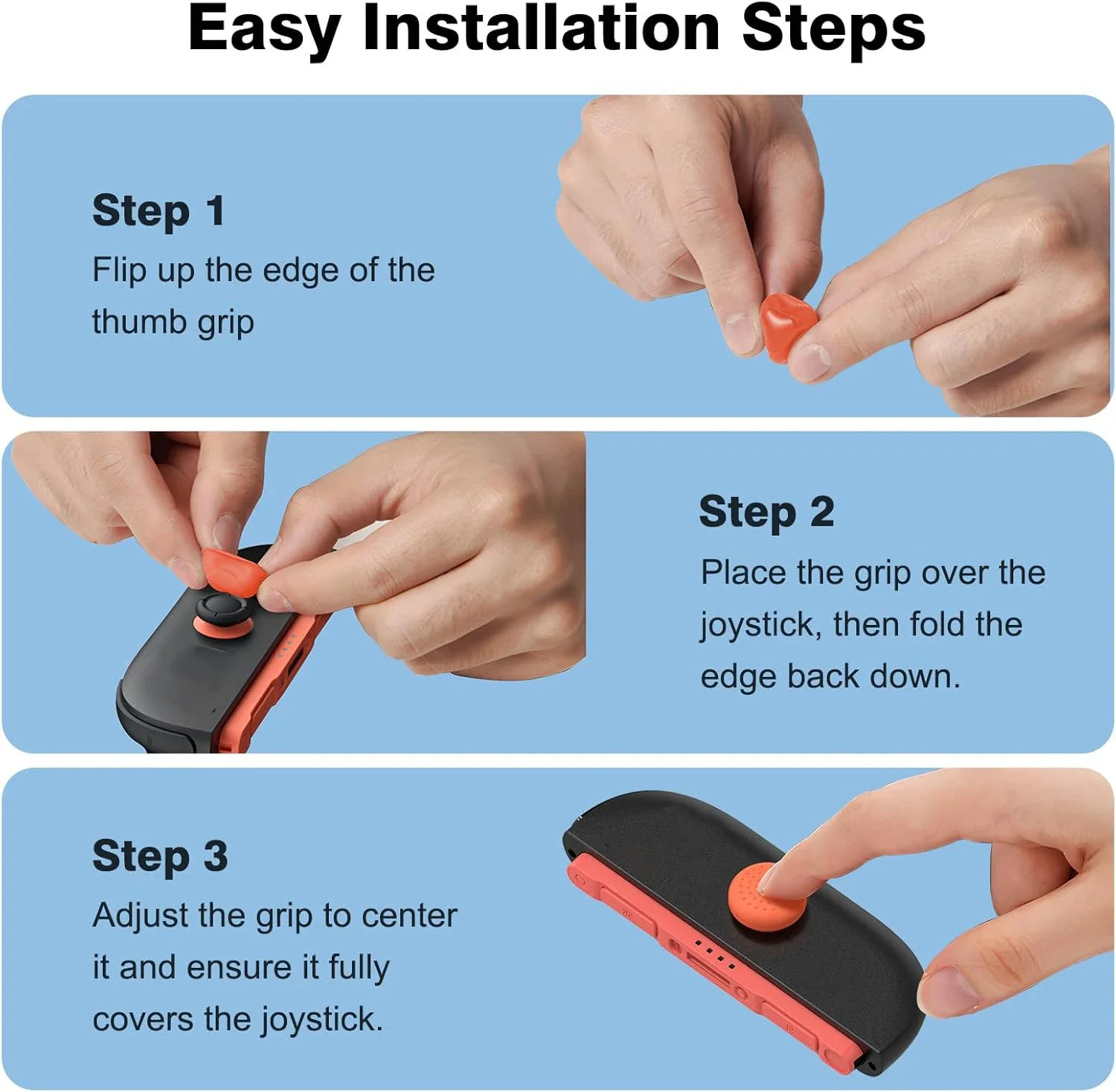 Easy Installation Steps

Step 1
Flip up the edge of the thumb grip

Step 2
Place the grip over the joystick, then fold the edge back down.

Step 3
Adjust the grip to center it and ensure it fully covers the joystick.