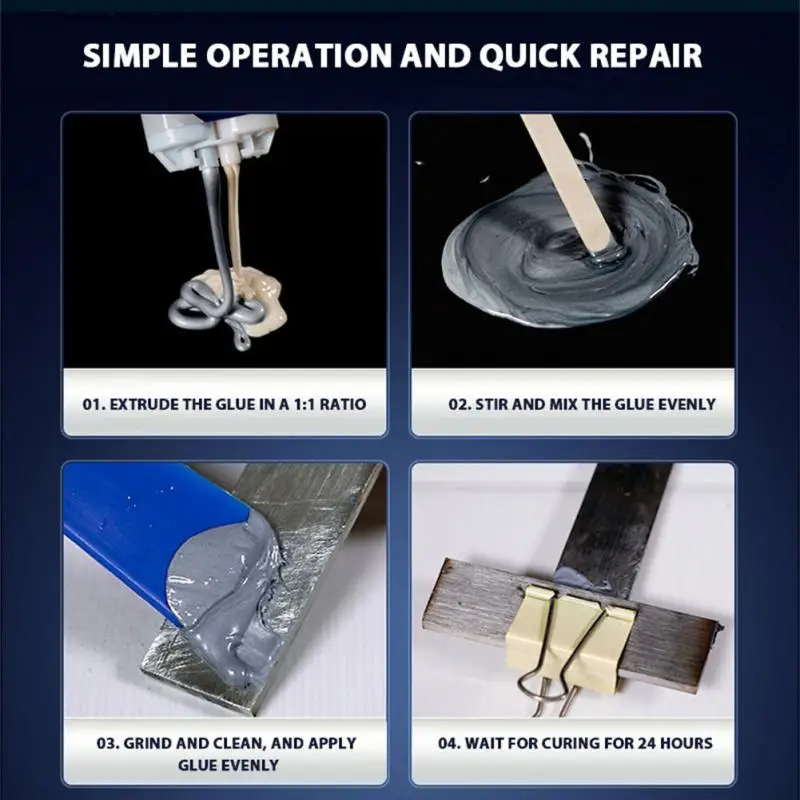 SIMPLE OPERATION AND QUICK REPAIR

01. EXTRUDE THE GLUE IN A 1:1 RATIO

02. STIR AND MIX THE GLUE EVENLY

03. GRIND AND CLEAN, AND APPLY GLUE EVENLY

04. WAIT FOR CURING FOR 24 HOURS