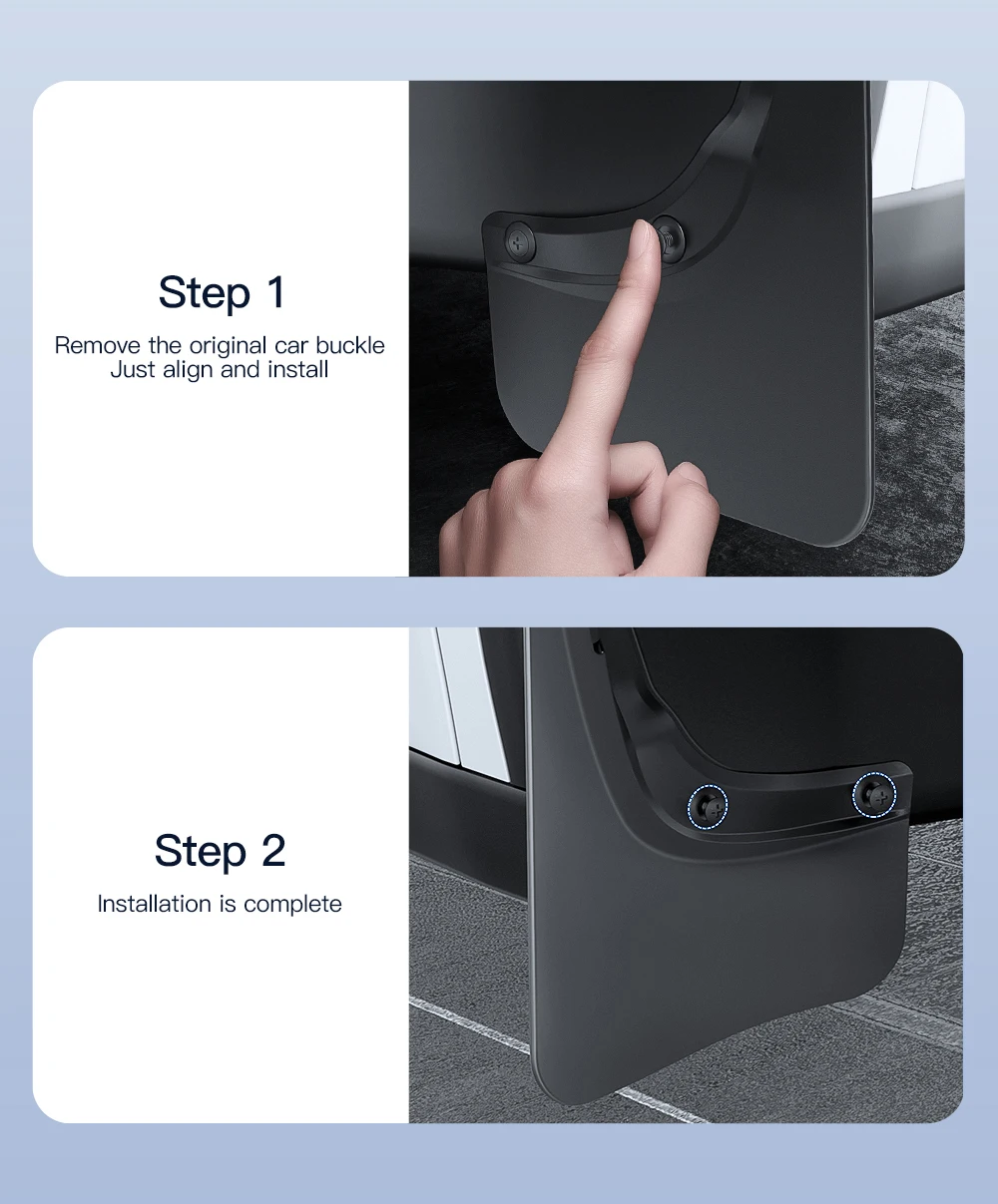 Step 1

Remove the original car buckle
Just align and install

Step 2

Installation is complete