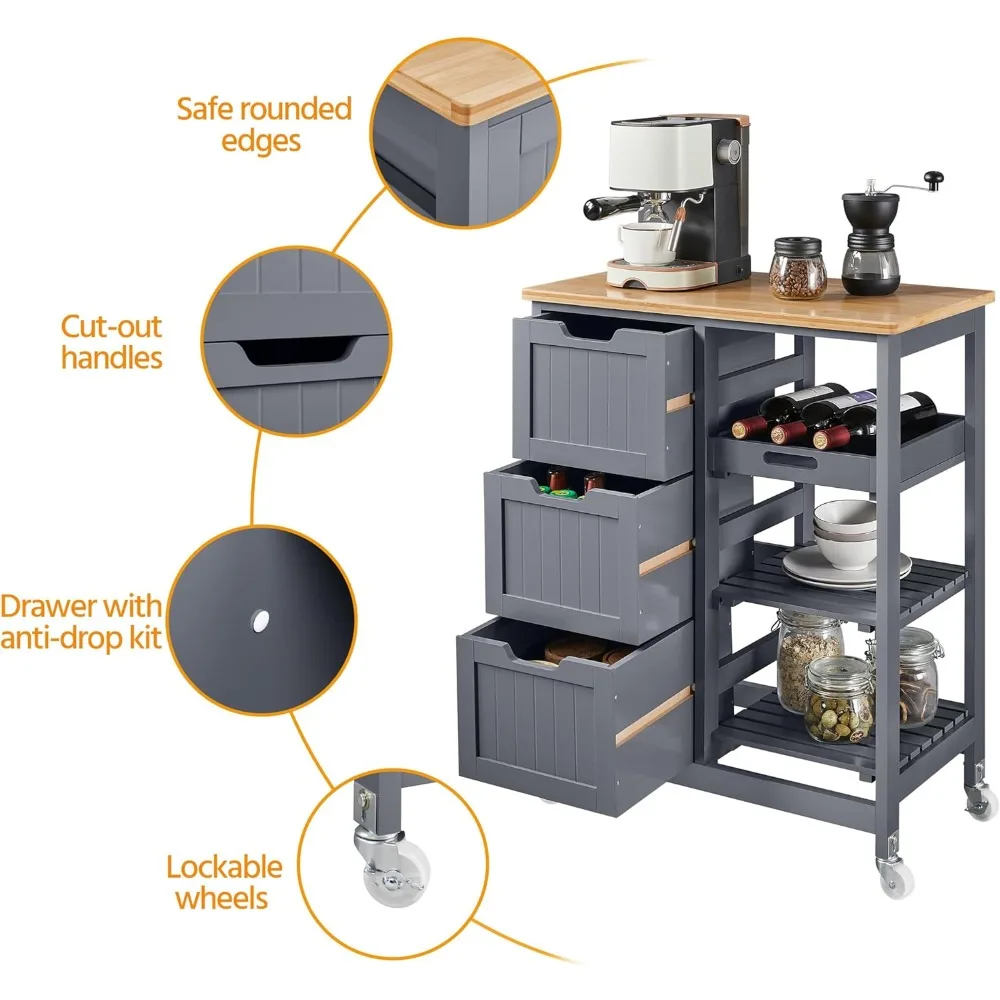 Safe rounded edges

Cut-out handles

Drawer with anti-drop kit

Lockable wheels