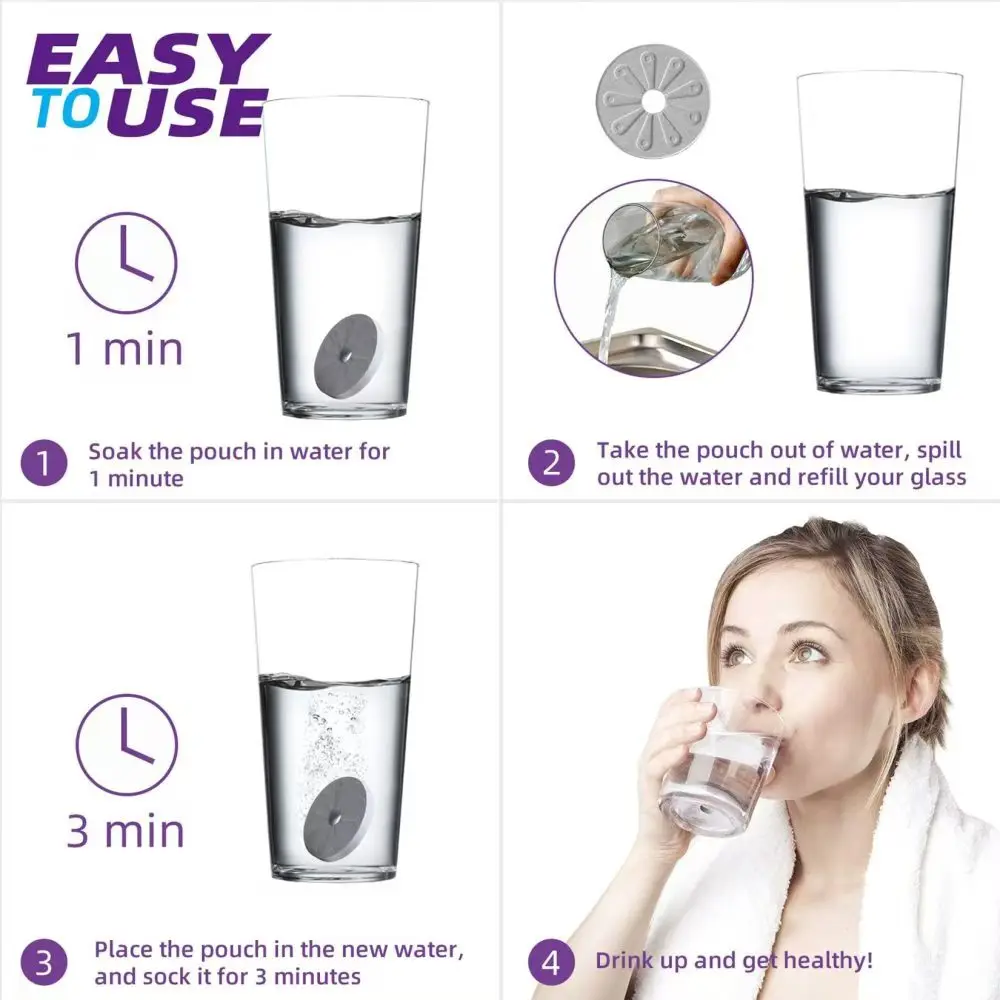 EASY TO USE

1 min

1 Soak the pouch in water for 1 minute

2 Take the pouch out of water, spill out the water and refill your glass

3 min

3 Place the pouch in the new water, and sock it for 3 minutes

4 Drink up and get healthy!