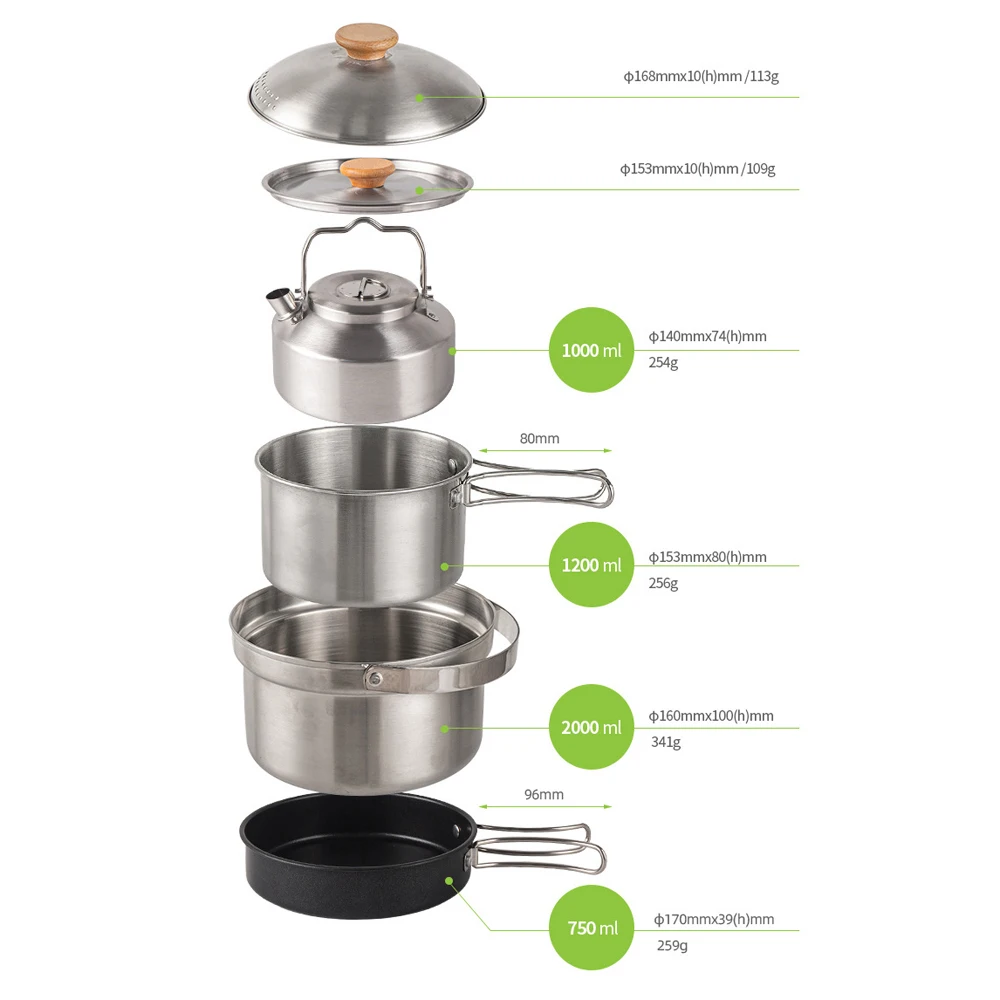 φ168mmx10(h)mm /113g

φ153mmx10(h)mm /109g

1000 ml

φ140mmx74(h)mm
254g

80mm

1200 ml

φ153mmx80(h)mm
256g

2000 ml

φ160mmx100(h)mm
341g

96mm

750 ml

φ170mmx39(h)mm
259g