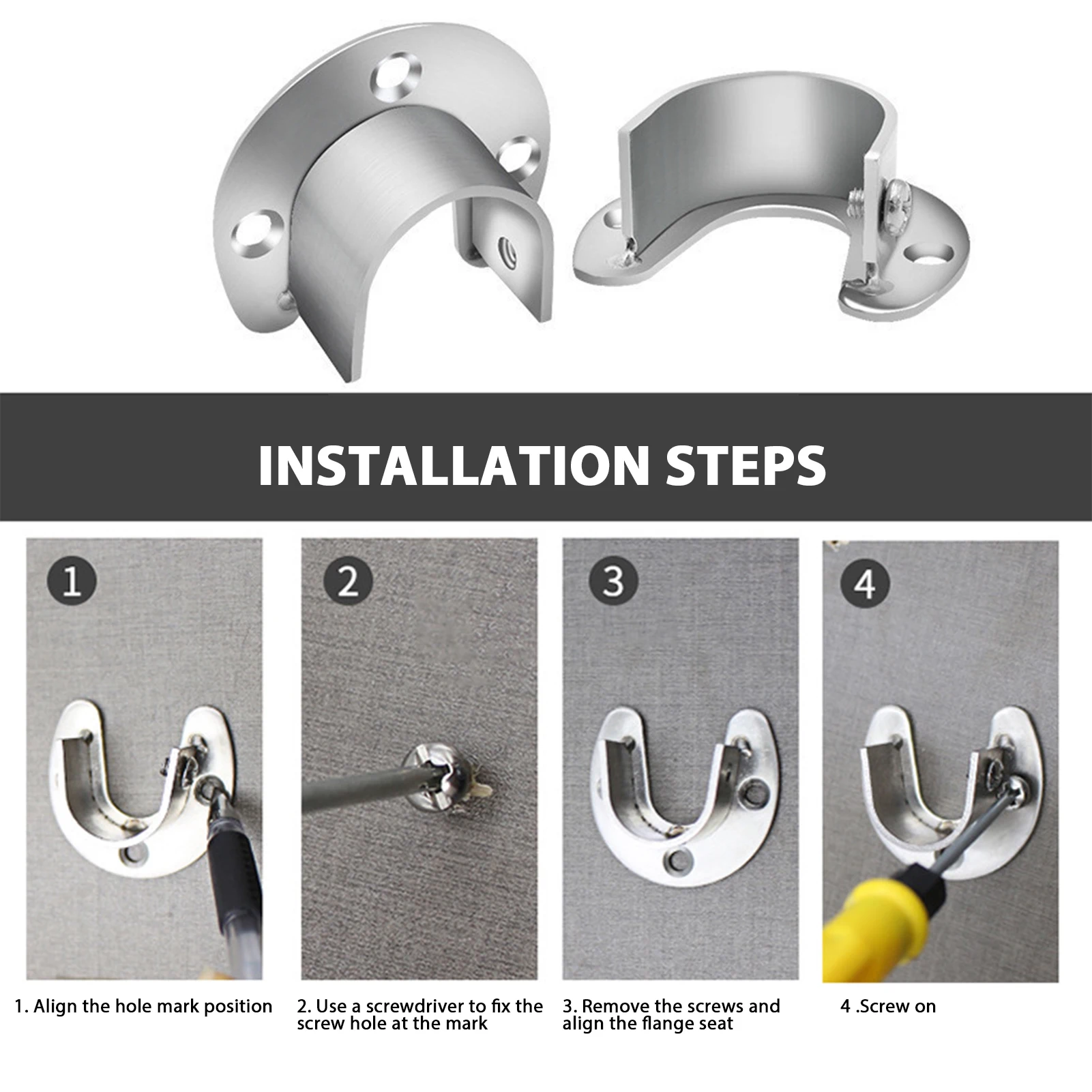 INSTALLATION STEPS

1

2

3

4

1. Align the hole mark position

2. Use a screwdriver to fix the screw hole at the mark

3. Remove the screws and align the flange seat

4 .Screw on