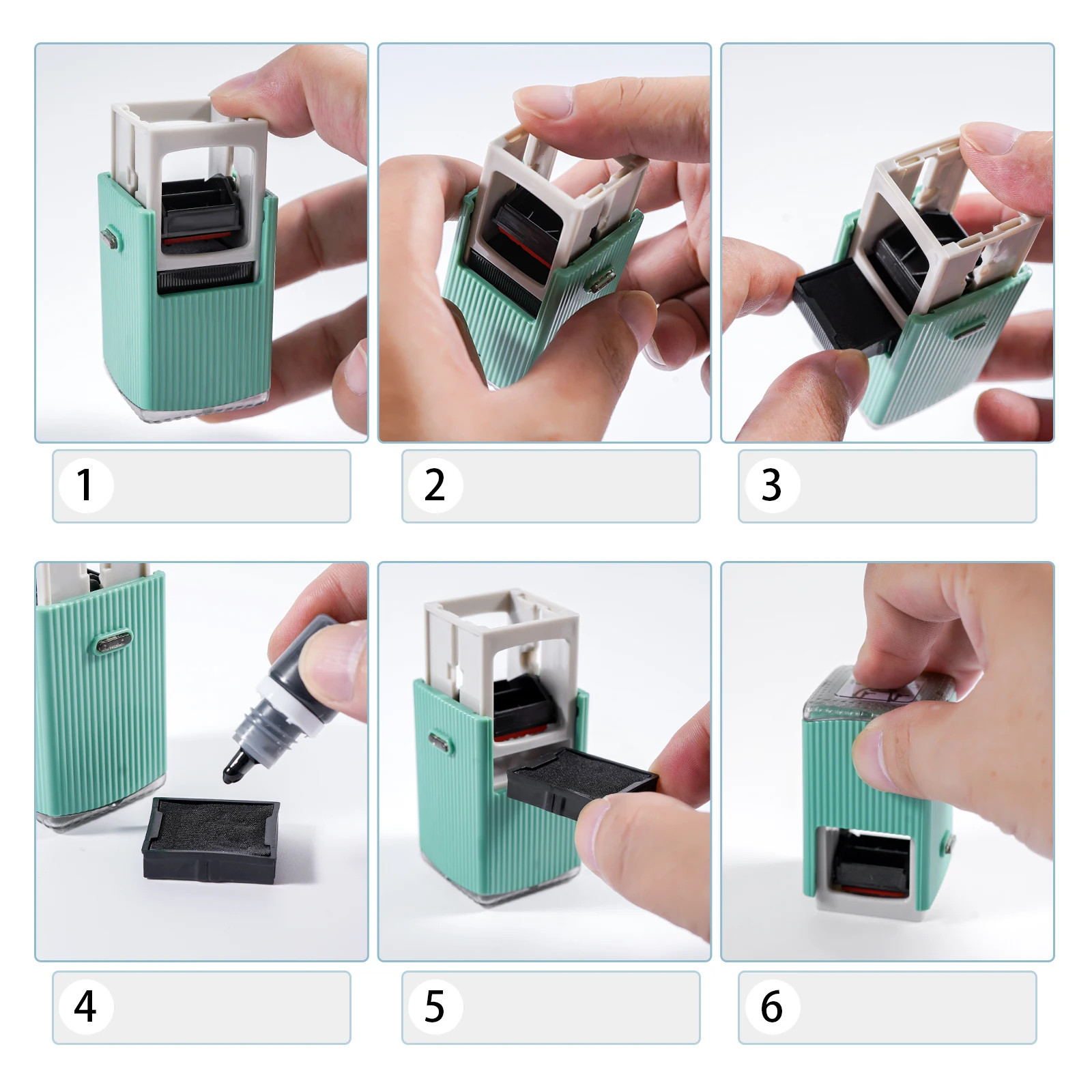 1

2

3

4

5

6