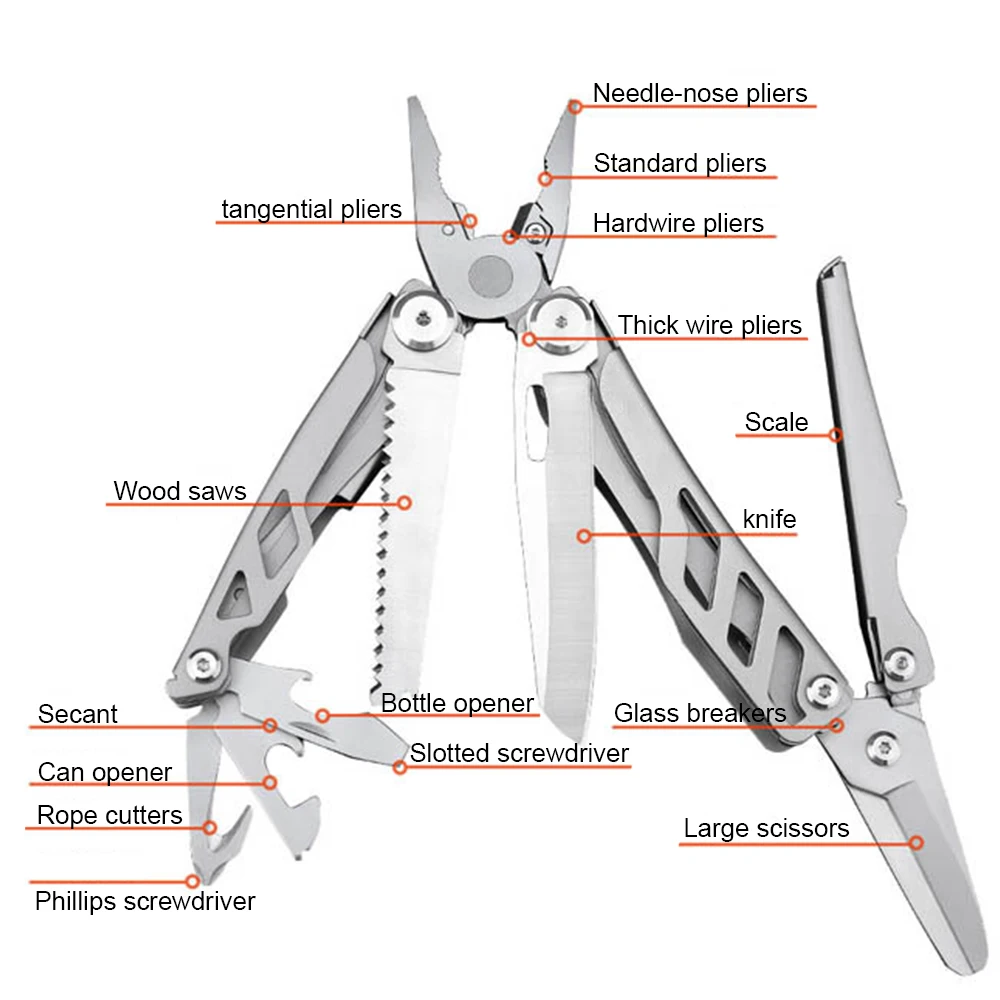 Needle-nose pliers
Standard pliers
tangential pliers
Hardwire pliers
Thick wire pliers
Scale
Wood saws
knife
Secant
Bottle opener
Glass breakers
Slotted screwdriver
Can opener
Rope cutters
Large scissors
Phillips screwdriver