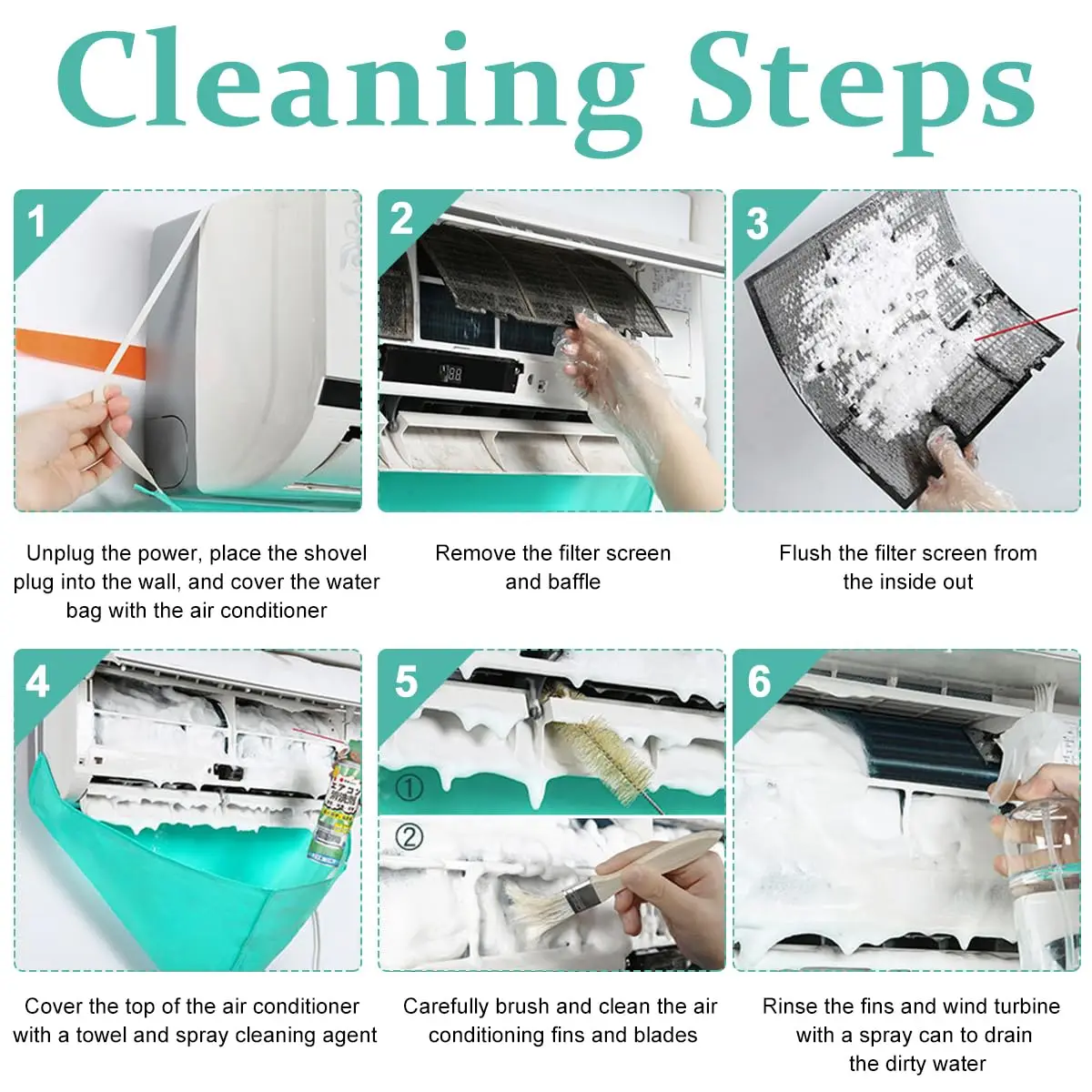 Cleaning Steps

1

Unplug the power, place the shovel plug into the wall, and cover the water bag with the air conditioner

2

Remove the filter screen and baffle

3

Flush the filter screen from the inside out

4

Cover the top of the air conditioner with a towel and spray cleaning agent

5

①

②

Carefully brush and clean the air conditioning fins and blades

6

Rinse the fins and wind turbine with a spray can to drain the dirty water