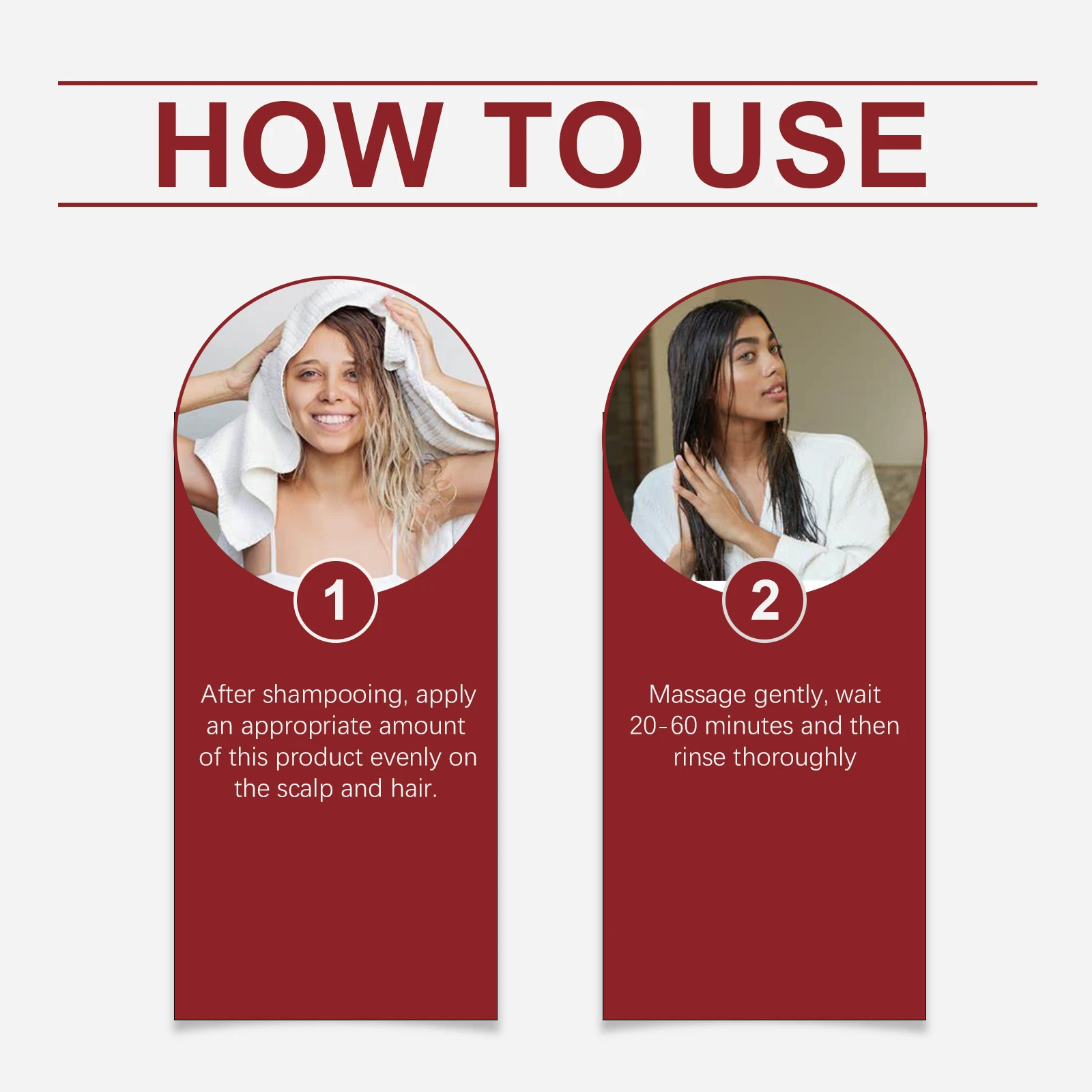 HOW TO USE

1

After shampooing, apply an appropriate amount of this product evenly on the scalp and hair.

2

Massage gently, wait 20-60 minutes and then rinse thoroughly