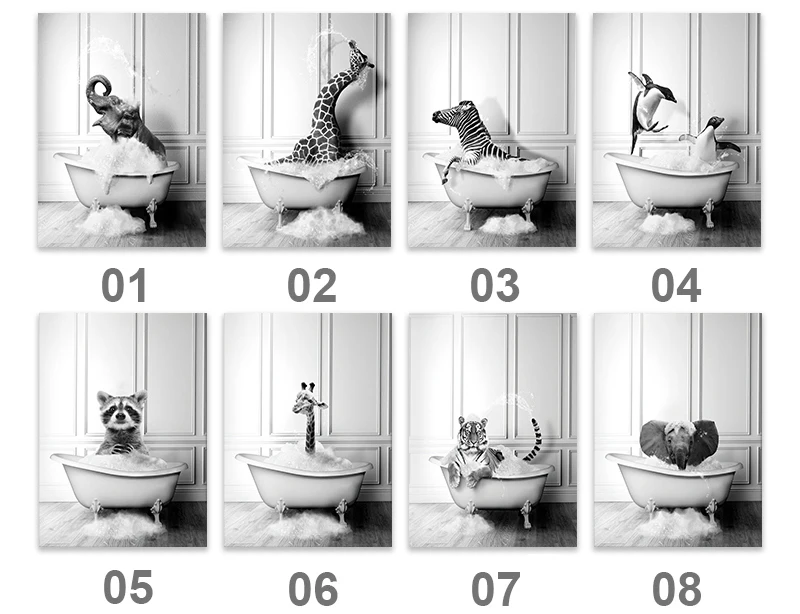 01 02 03 04

05 06 07 08