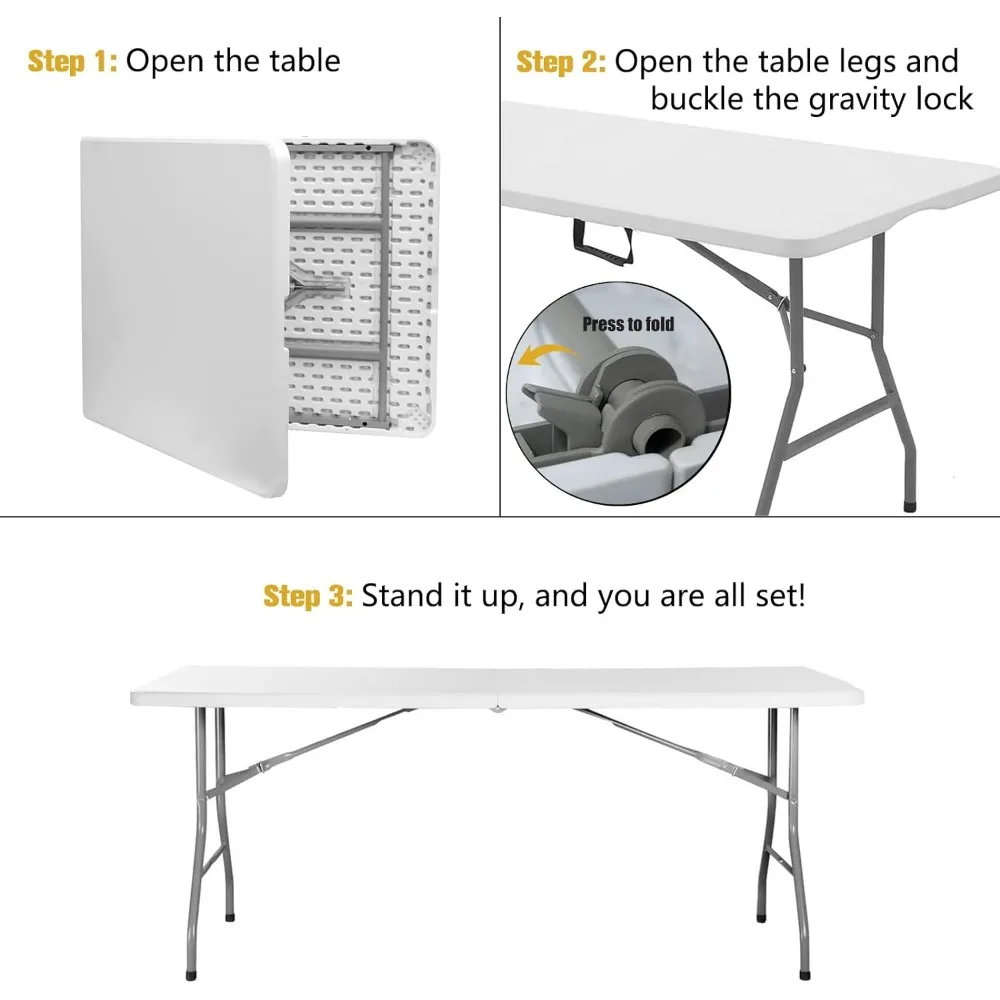 Step 1: Open the table

Step 2: Open the table legs and buckle the gravity lock

Press to fold

Step 3: Stand it up, and you are all set!