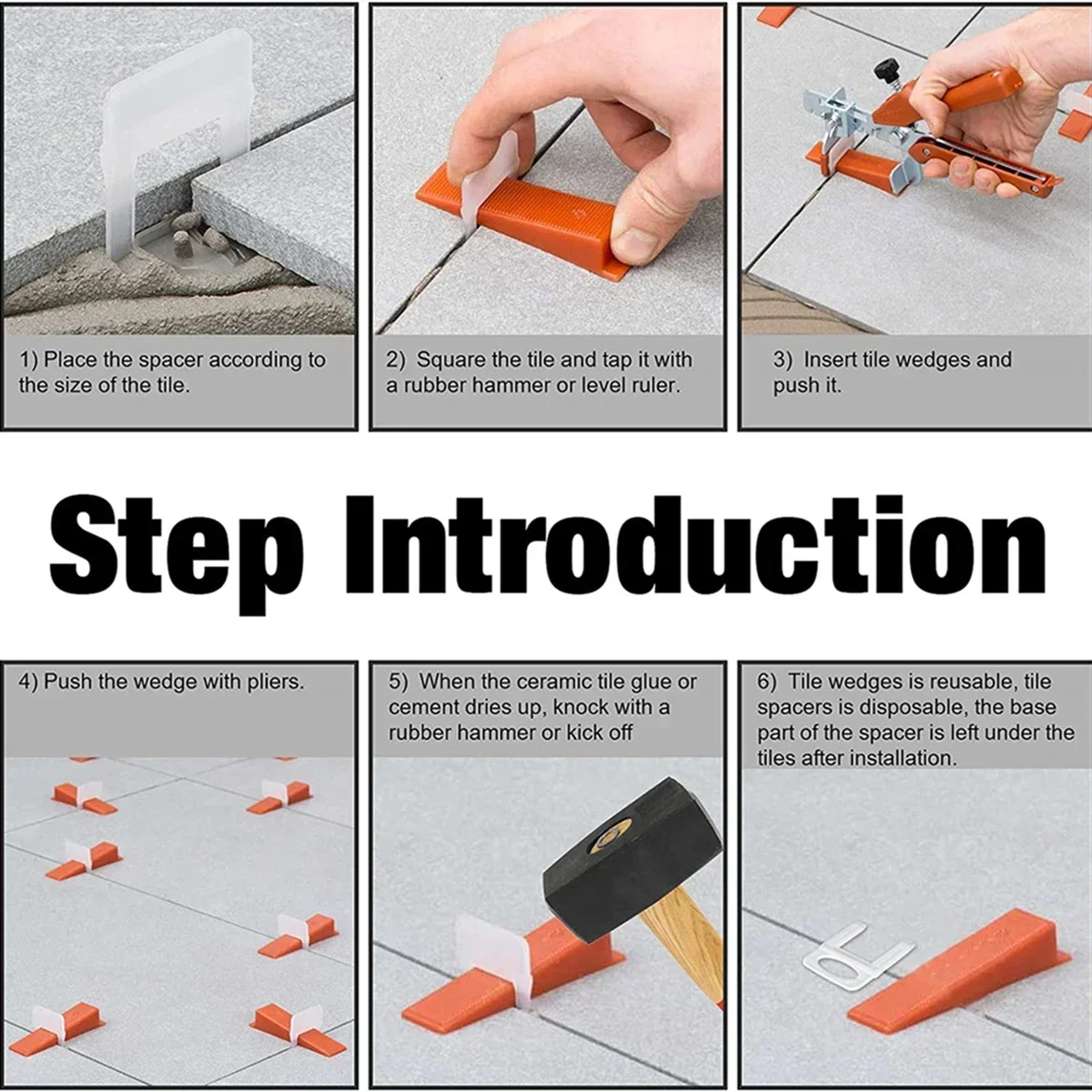 1) Place the spacer according to the size of the tile.

2) Square the tile and tap it with a rubber hammer or level ruler.

3) Insert tile wedges and push it.

Step Introduction

4) Push the wedge with pliers.

5) When the ceramic tile glue or cement dries up, knock with a rubber hammer or kick off

6) Tile wedges is reusable, tile spacers is disposable, the base part of the spacer is left under the tiles after installation.