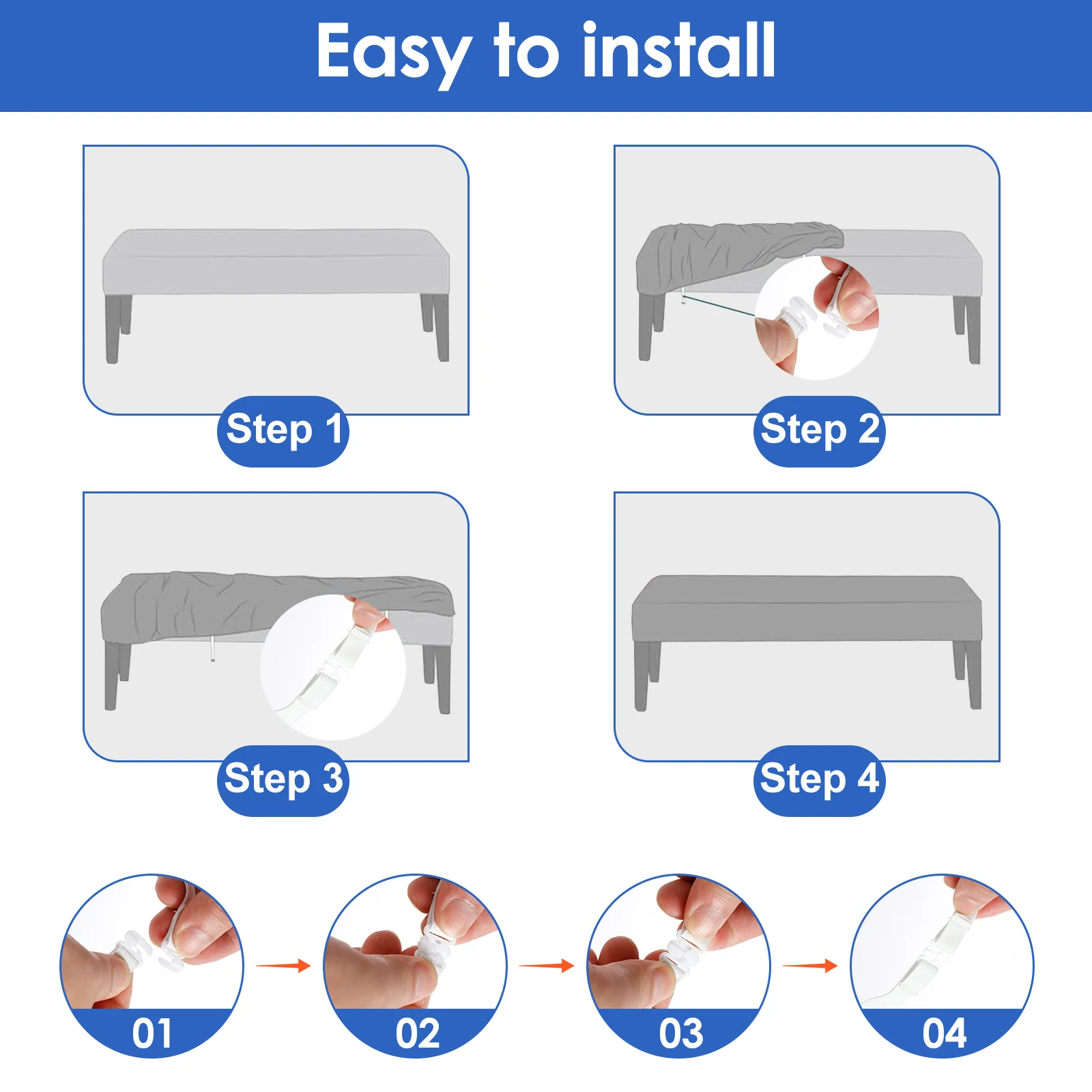 Easy to install

Step 1

Step 2

Step 3

Step 4

01

02

03

04