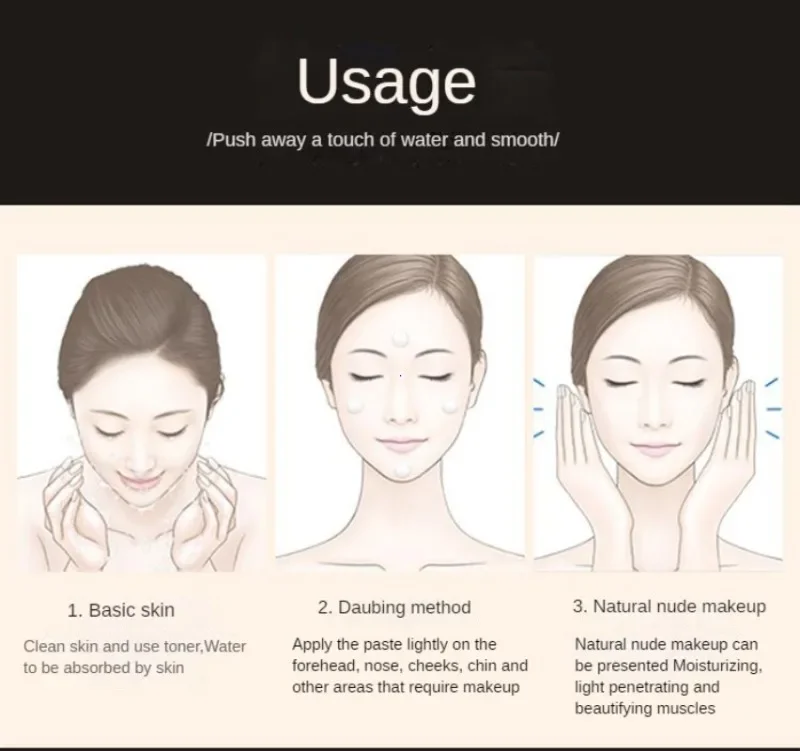 Usage

/Push away a touch of water and smooth/

1. Basic skin

Clean skin and use toner,Water to be absorbed by skin

2. Daubing method

Apply the paste lightly on the forehead, nose, cheeks, chin and other areas that require makeup

3. Natural nude makeup

Natural nude makeup can be presented Moisturizing, light penetrating and beautifying muscles