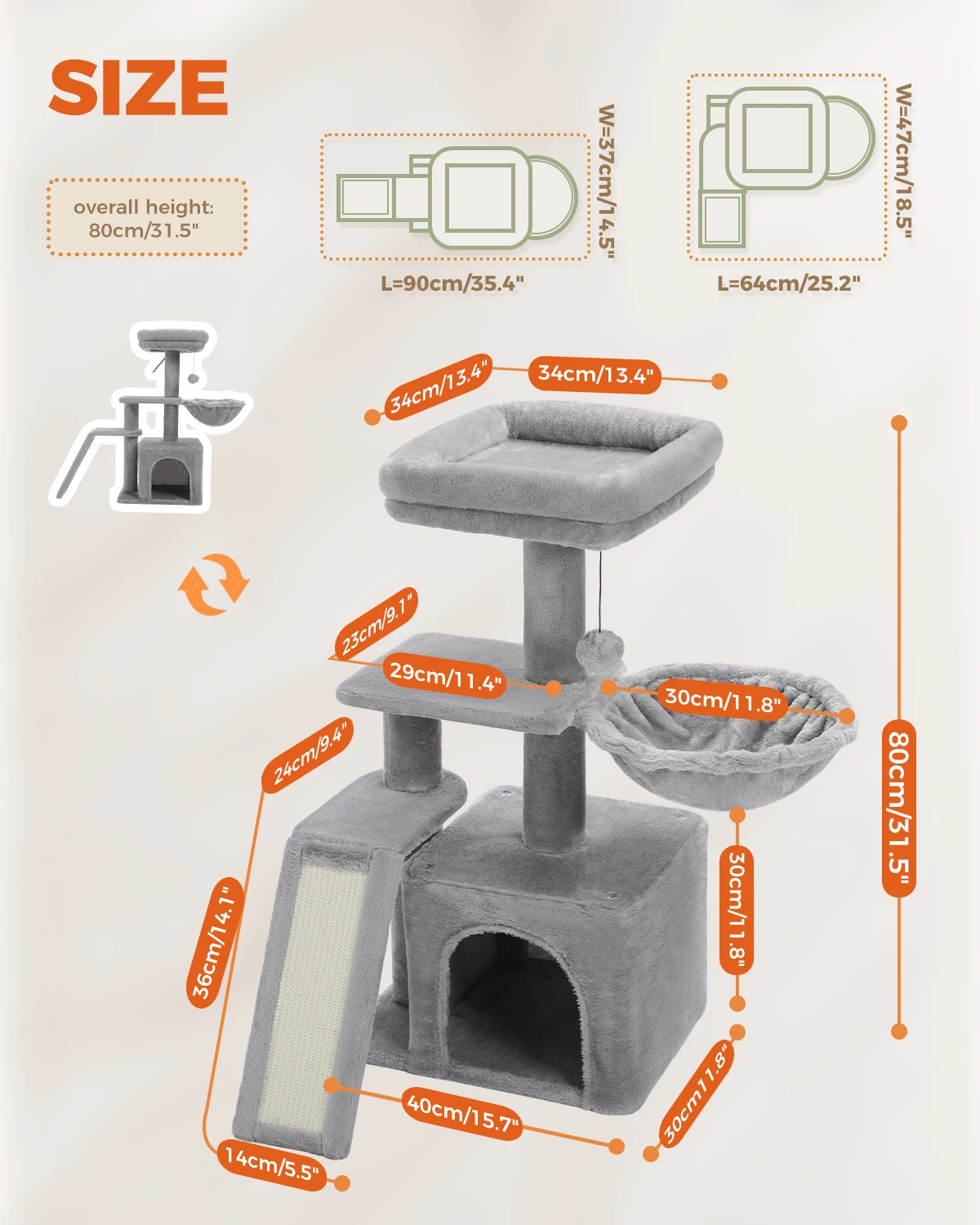 SIZE

overall height: 80cm/31.5"

W=37cm/14.5"

L=90cm/35.4"

W=47cm/18.5"

L=64cm/25.2"

34cm/13.4"

34cm/13.4"

23cm/9.1"

29cm/11.4"

30cm/11.8"

24cm/9.4"

80cm/31.5"

30cm/11.8"

36cm/14.1"

40cm/15.7"

30cm/11.8"

14cm/5.5"