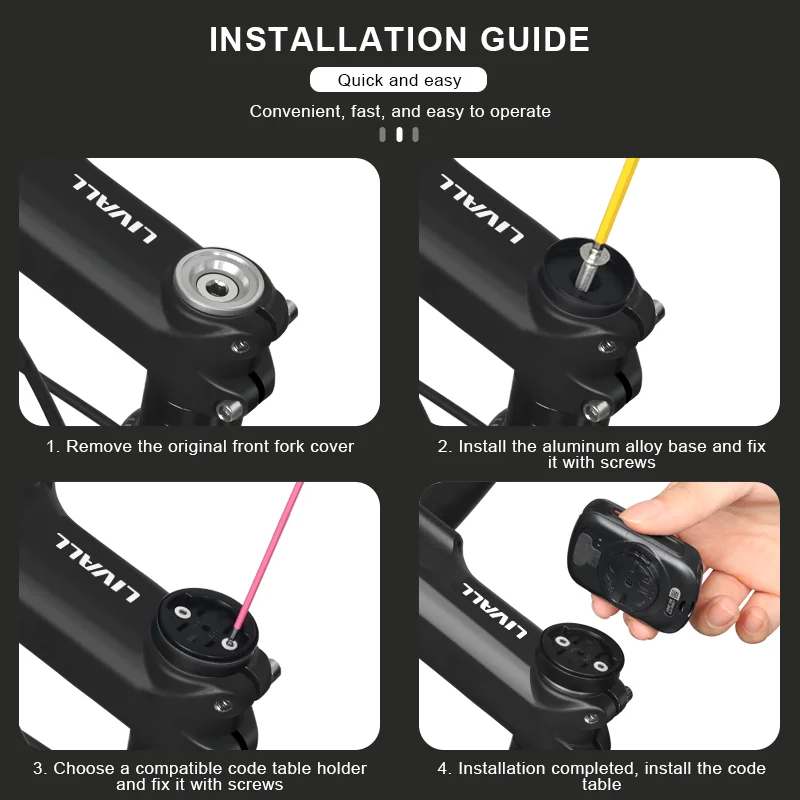 INSTALLATION GUIDE

Quick and easy

Convenient, fast, and easy to operate

LIVALL

1. Remove the original front fork cover

LIVALL

2. Install the aluminum alloy base and fix it with screws

LIVALL

3. Choose a compatible code table holder and fix it with screws

LIVALL

4. Installation completed, install the code table