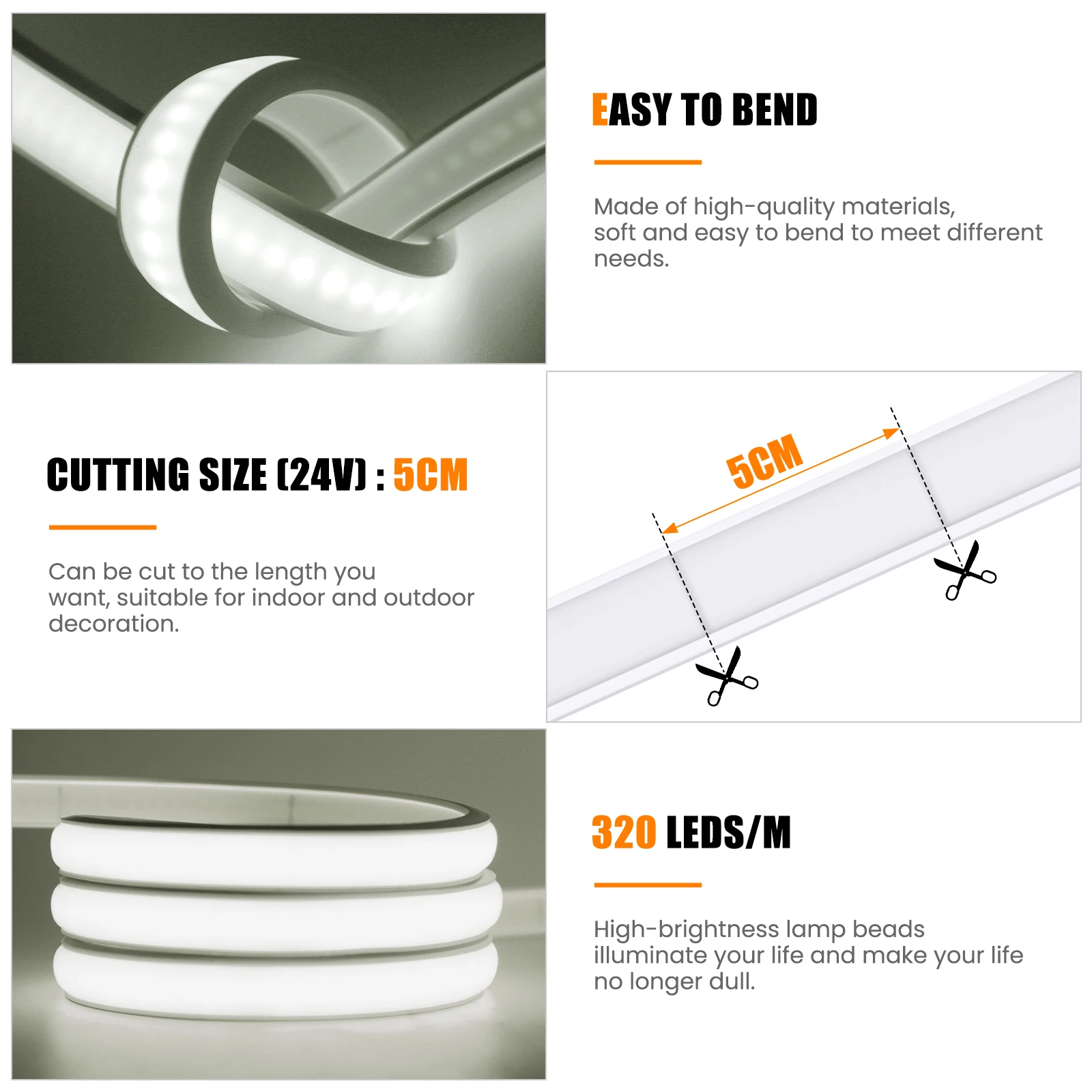 EASY TO BEND

Made of high-quality materials, soft and easy to bend to meet different needs.

CUTTING SIZE (24V) : 5CM

Can be cut to the length you want, suitable for indoor and outdoor decoration.

5CM

320 LEDS/M

High-brightness lamp beads illuminate your life and make your life no longer dull.