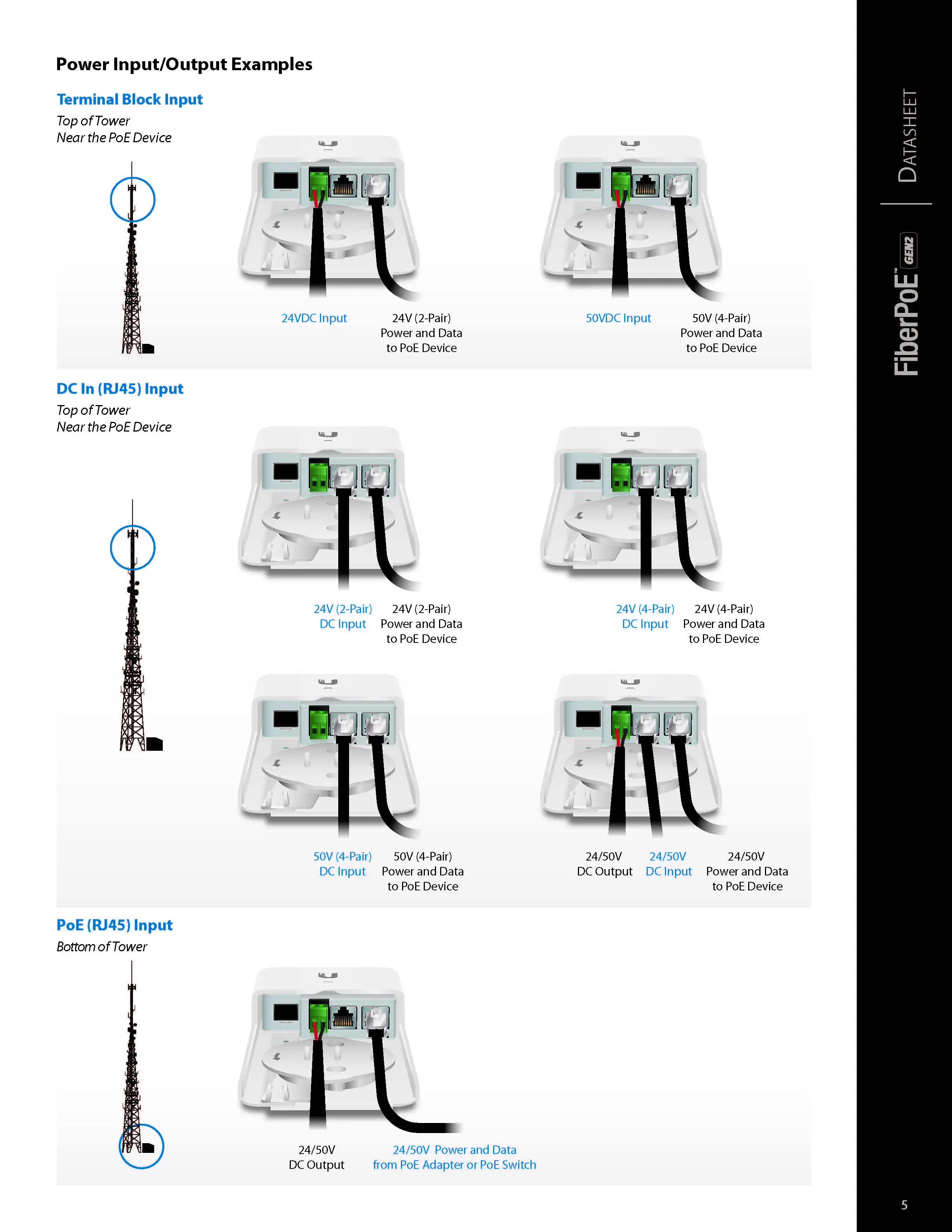 Power Input/Output Examples

Terminal Block Input

Top of Tower
Near the PoE Device

24VDC Input

24V (2-Pair)
Power and Data
to PoE Device

50VDC Input

50V (4-Pair)
Power and Data
to PoE Device

DC In (RJ45) Input

Top of Tower
Near the PoE Device

24V (2-Pair)
DC Input

24V (2-Pair)
Power and Data
to PoE Device

24V (4-Pair)
DC Input

24V (4-Pair)
Power and Data
to PoE Device

50V (4-Pair)
DC Input

50V (4-Pair)
Power and Data
to PoE Device

24/50V
DC Output

24/50V
DC Input

24/50V
Power and Data
to PoE Device

PoE (RJ45) Input

Bottom of Tower

24/50V
DC Output

24/50V Power and Data
from PoE Adapter or PoE Switch

DATASHEET

FiberPoE™ GEN2

5