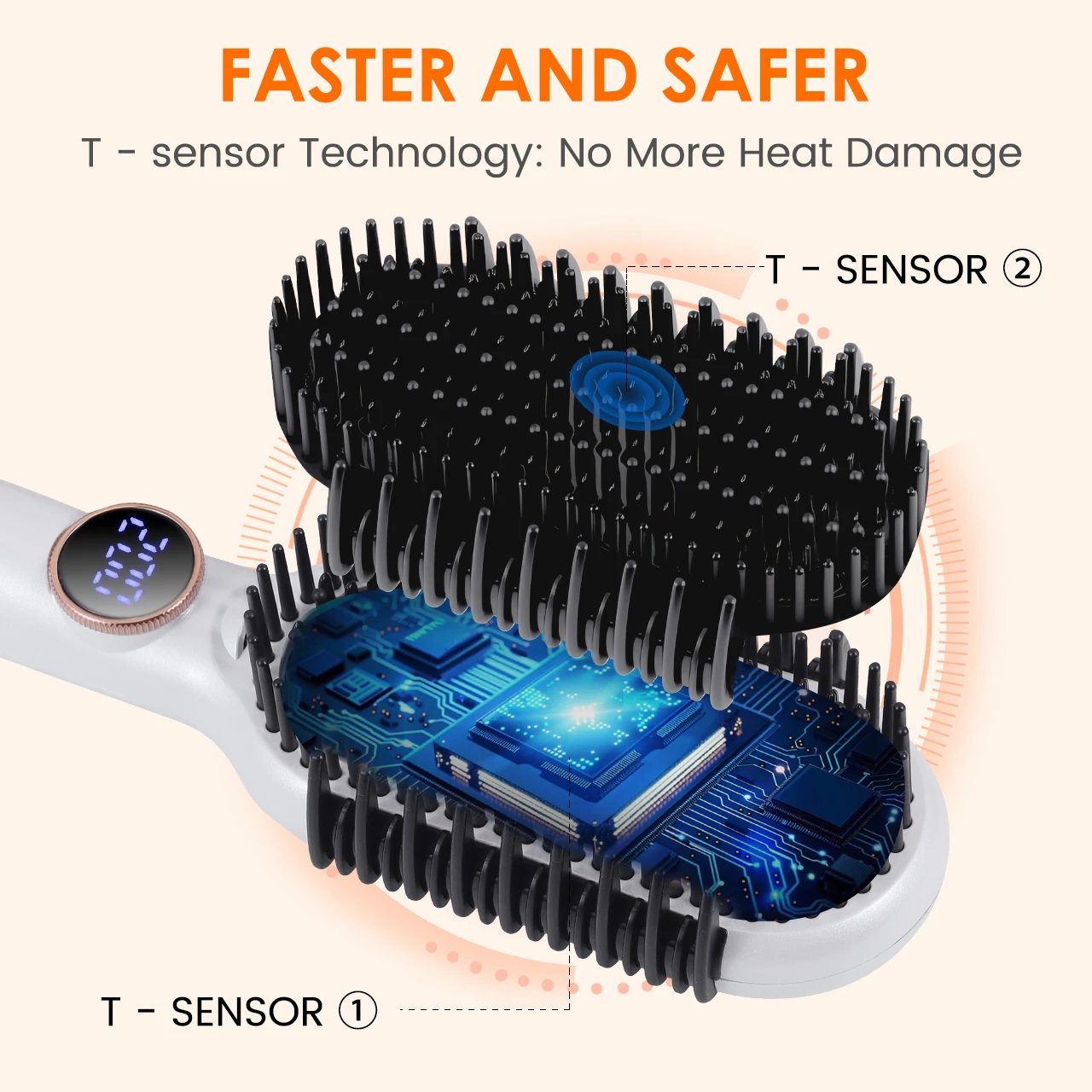 FASTER AND SAFER

T - sensor Technology: No More Heat Damage

T - SENSOR ②

T - SENSOR ①