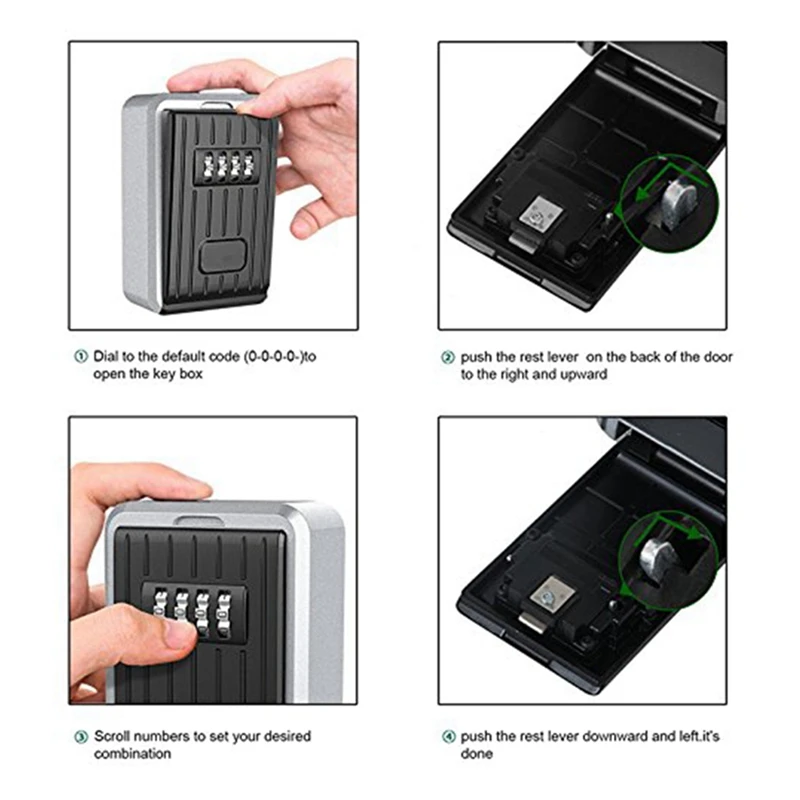 ① Dial to the default code (0-0-0-0-)to open the key box

② push the rest lever on the back of the door to the right and upward

③ Scroll numbers to set your desired combination

④ push the rest lever downward and left.it's done