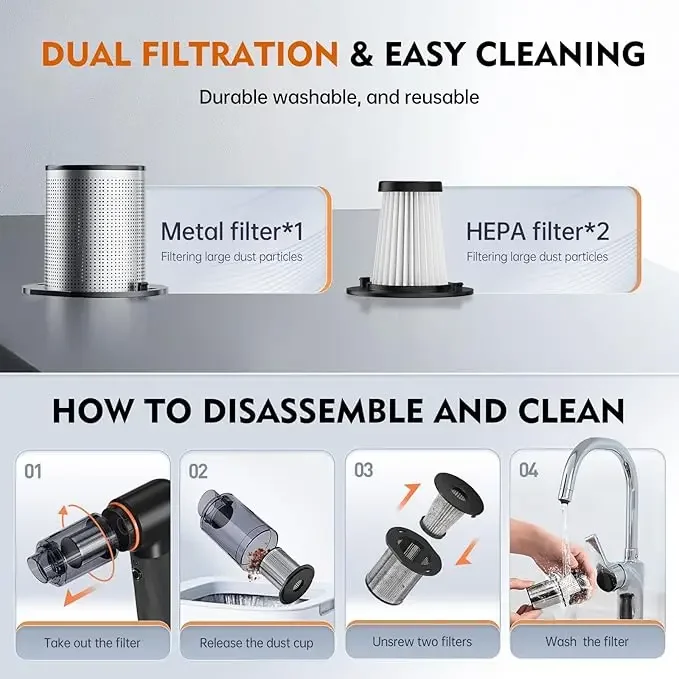 DUAL FILTRATION & EASY CLEANING

Durable washable, and reusable

Metal filter*1
Filtering large dust particles

HEPA filter*2
Filtering large dust particles

HOW TO DISASSEMBLE AND CLEAN

01
Take out the filter

02
Release the dust cup

03
Unsrew two filters

04
Wash  the filter